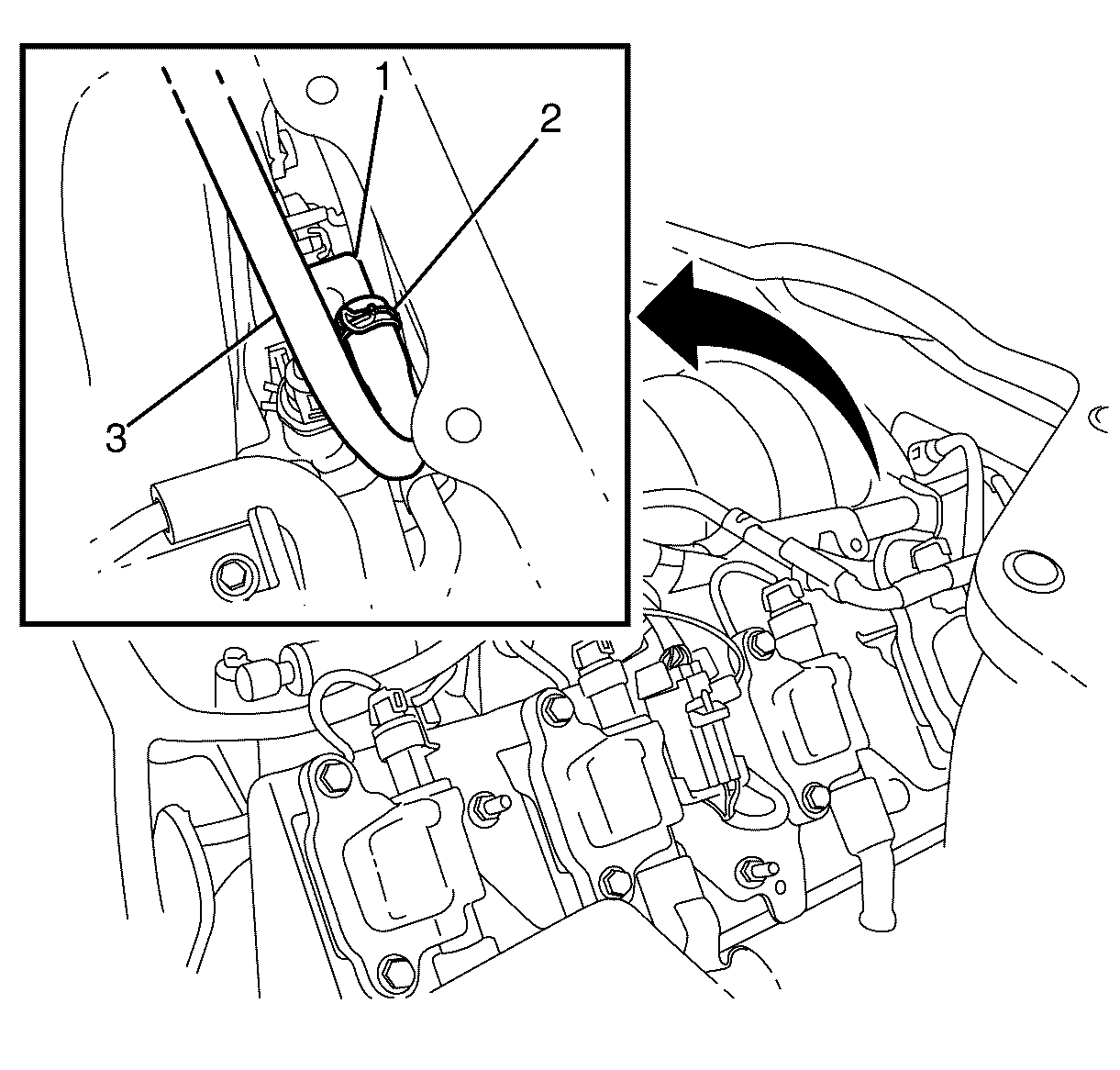 1
2
3