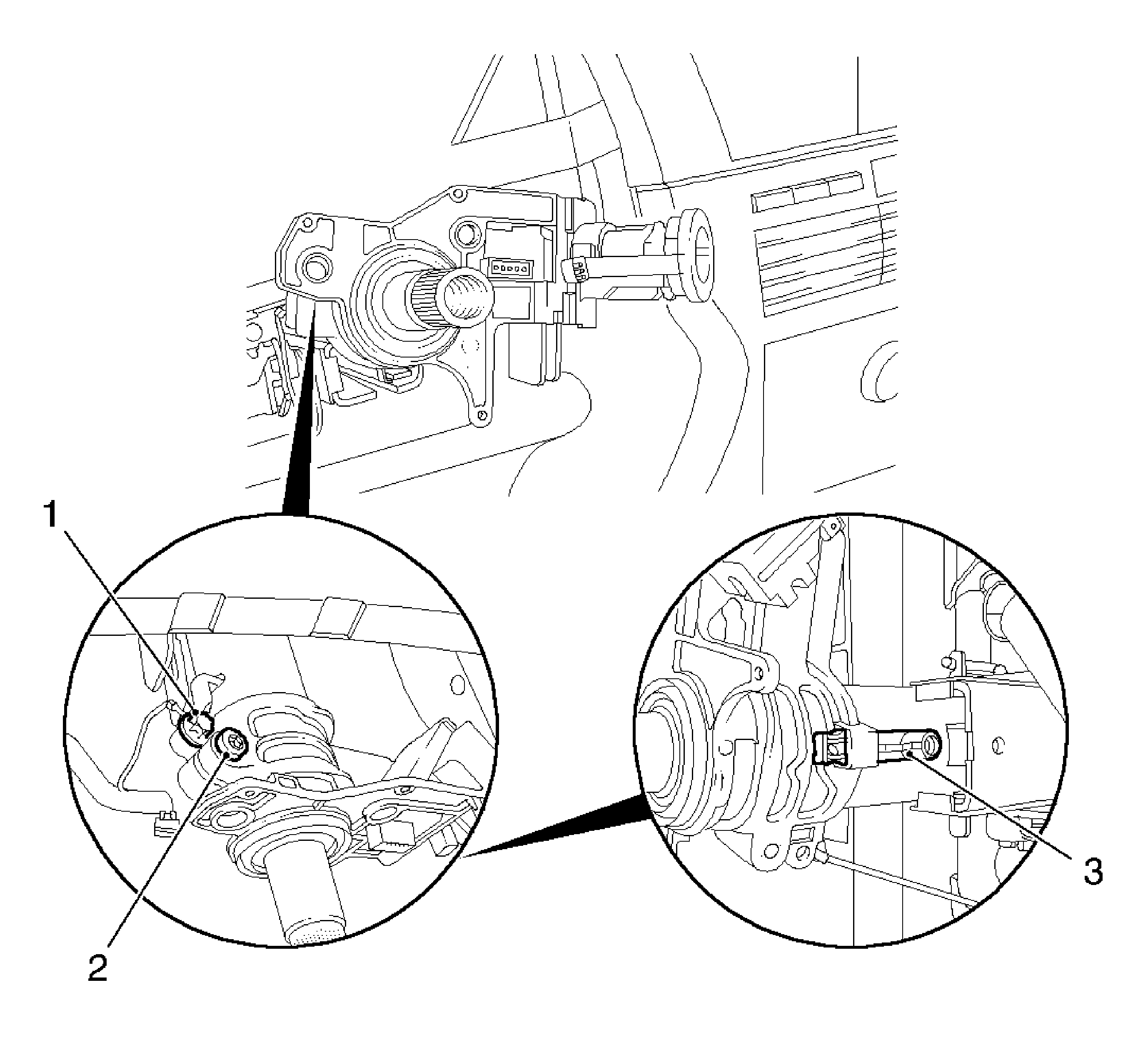 1
2
3