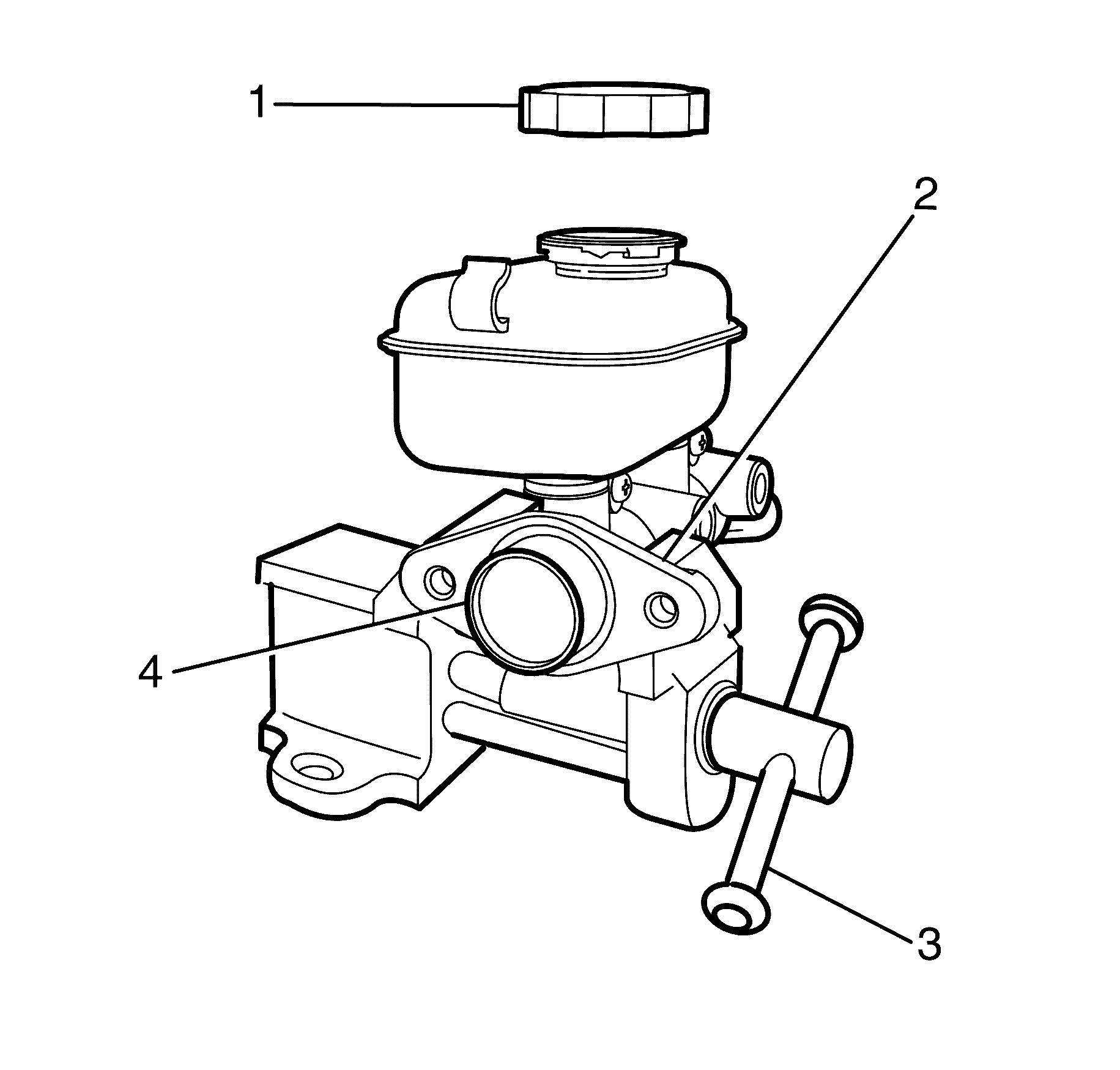 1
2
4
3