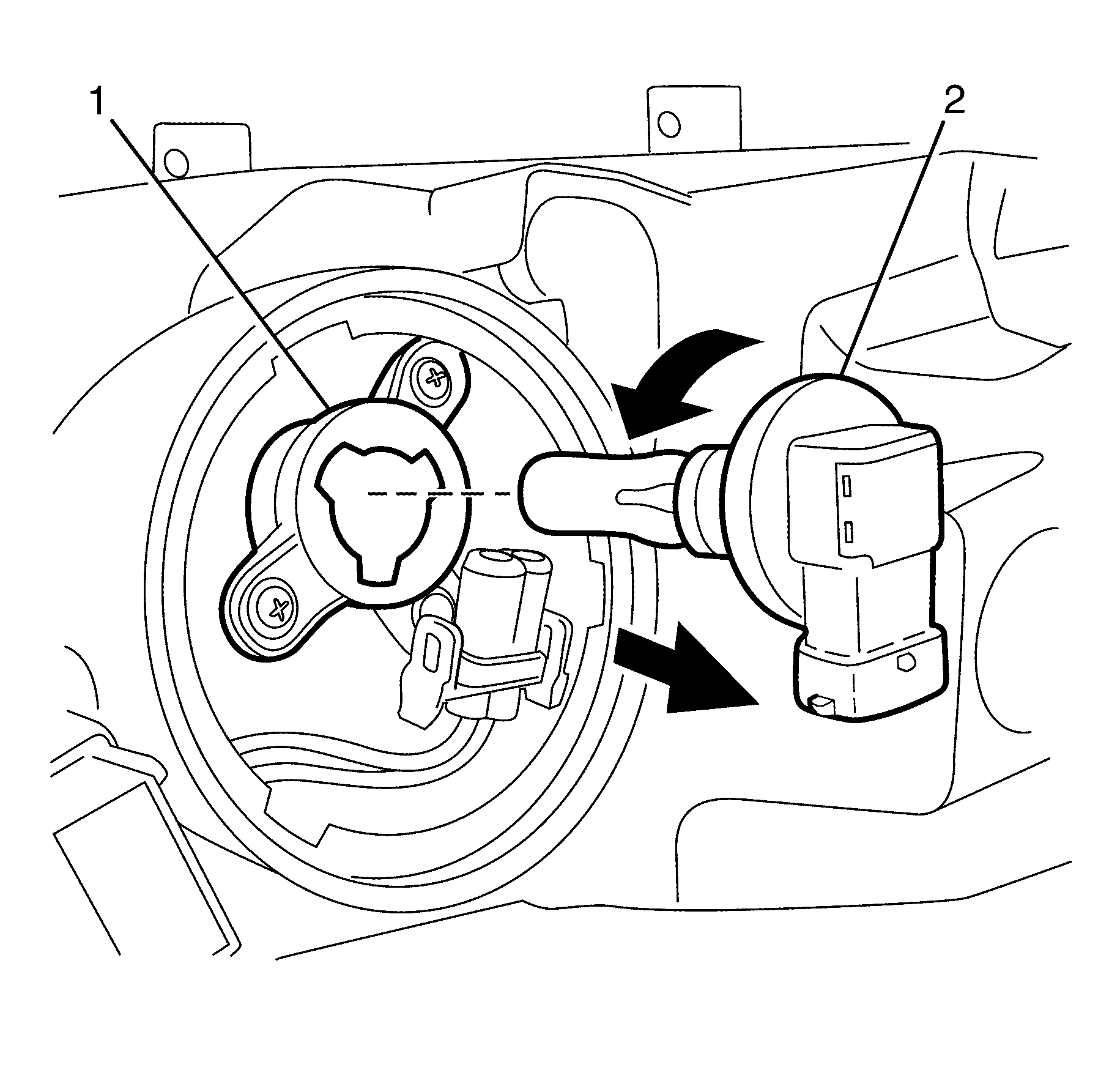 1

2