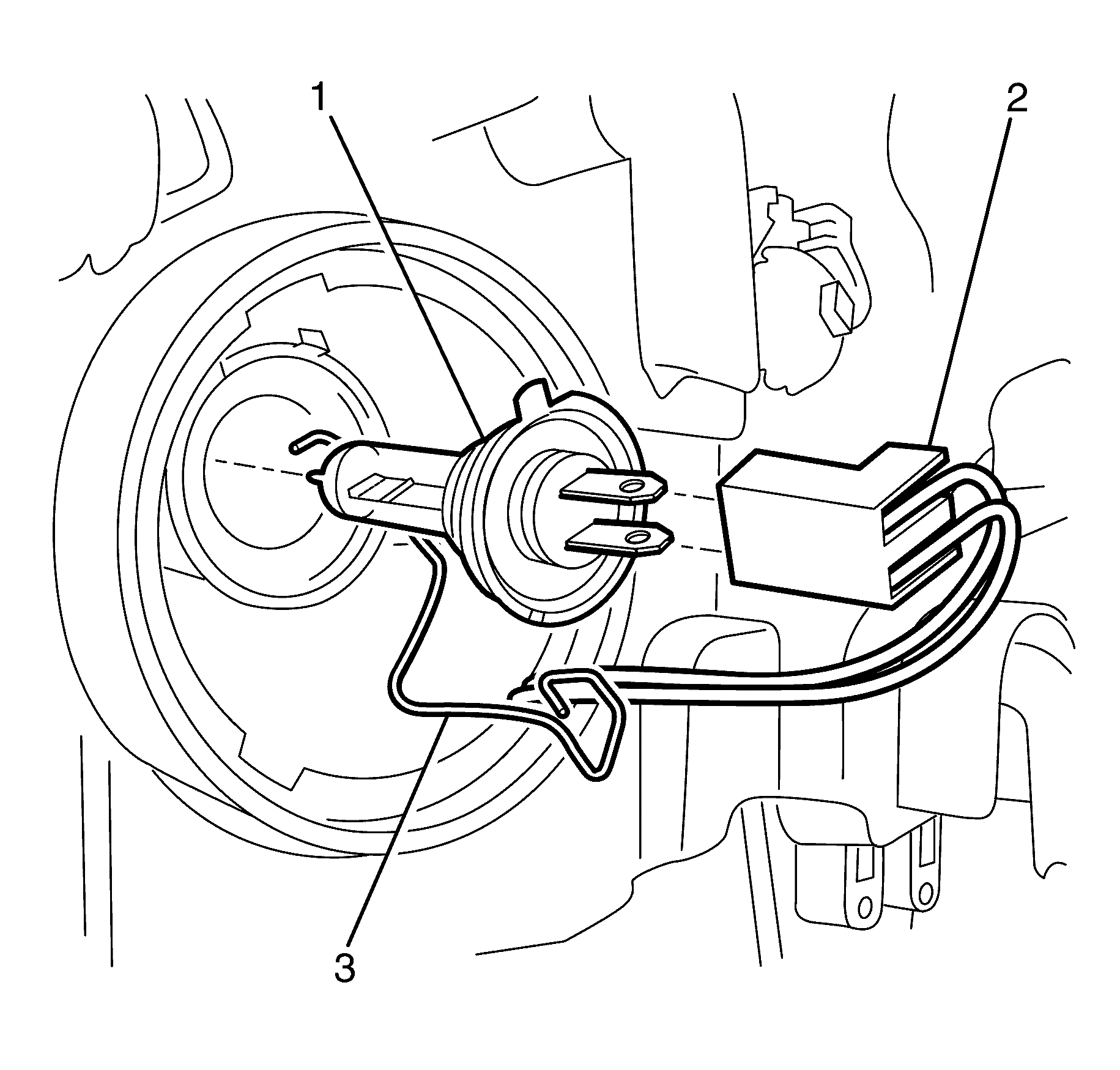 1
2
3