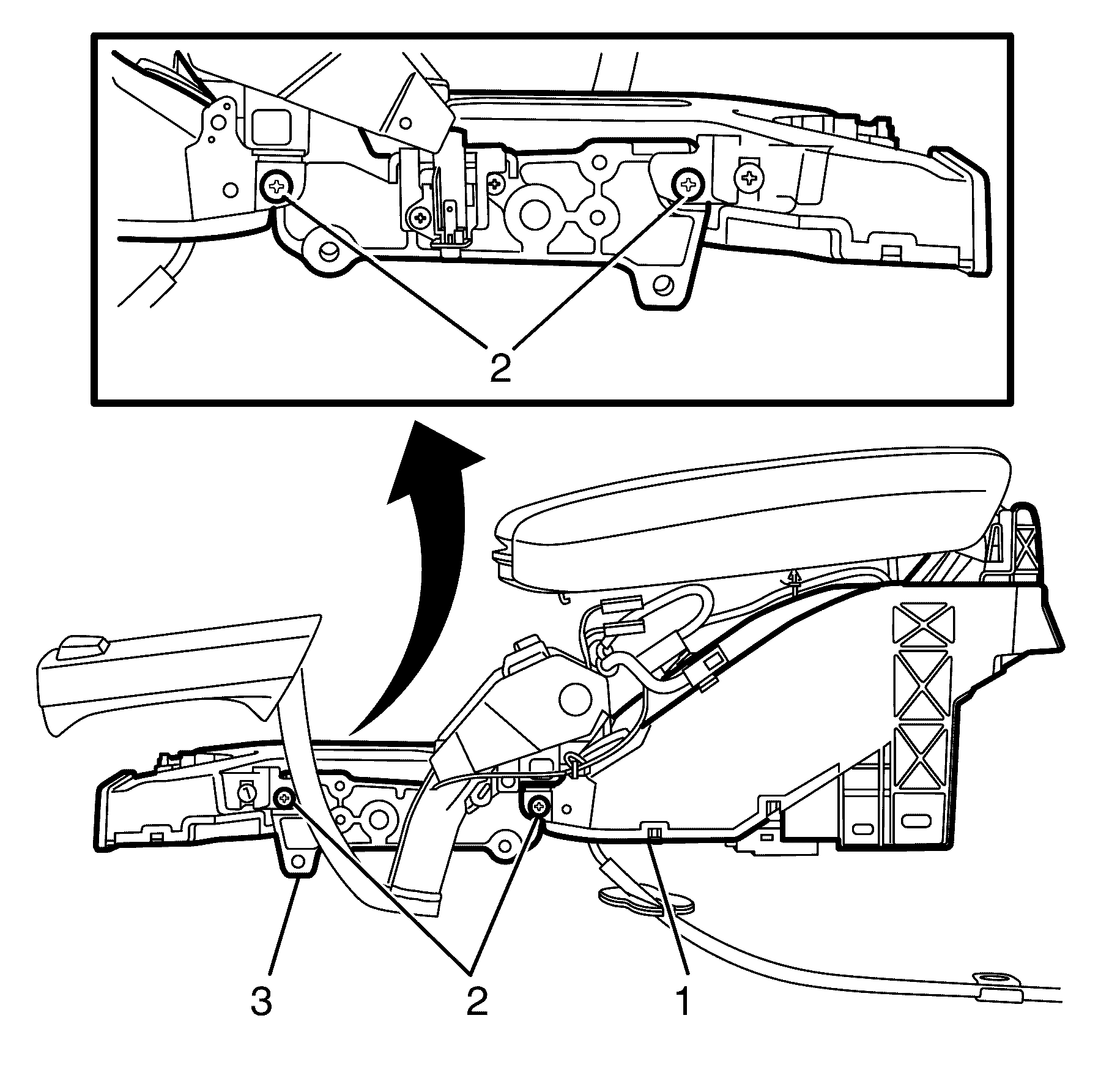 2

3
2
1