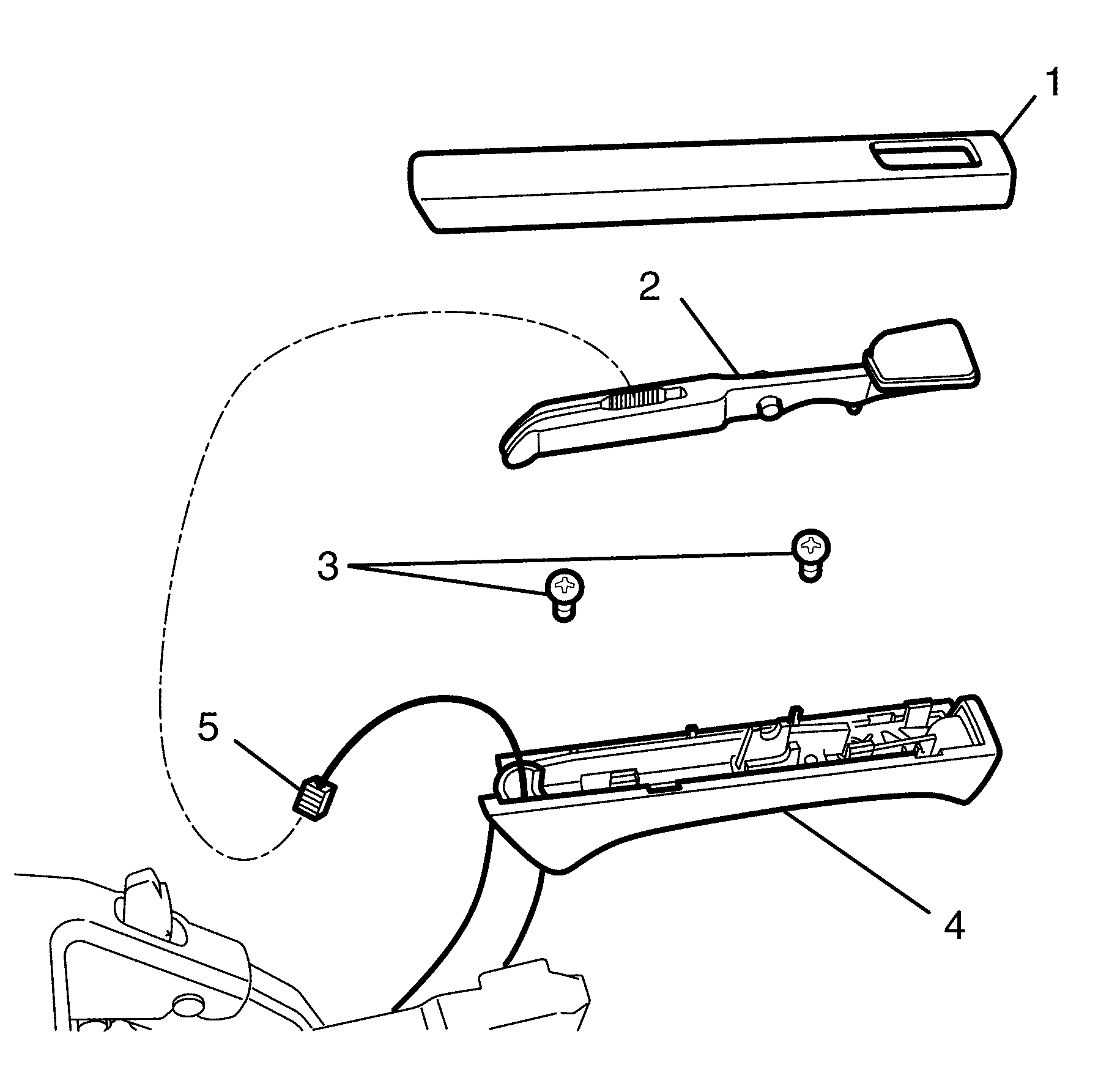 1
2
3
5
4