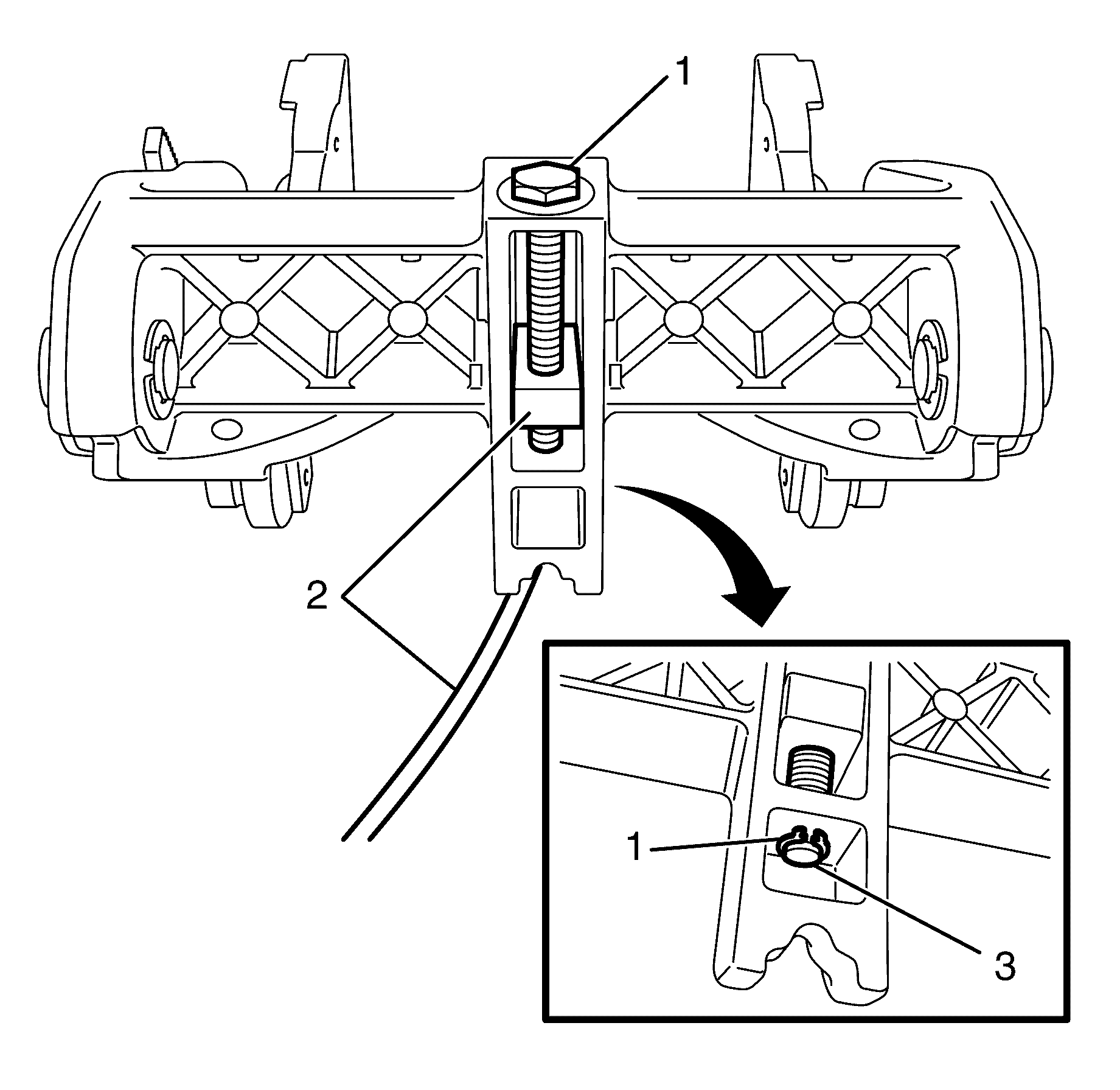 1

2

1

3