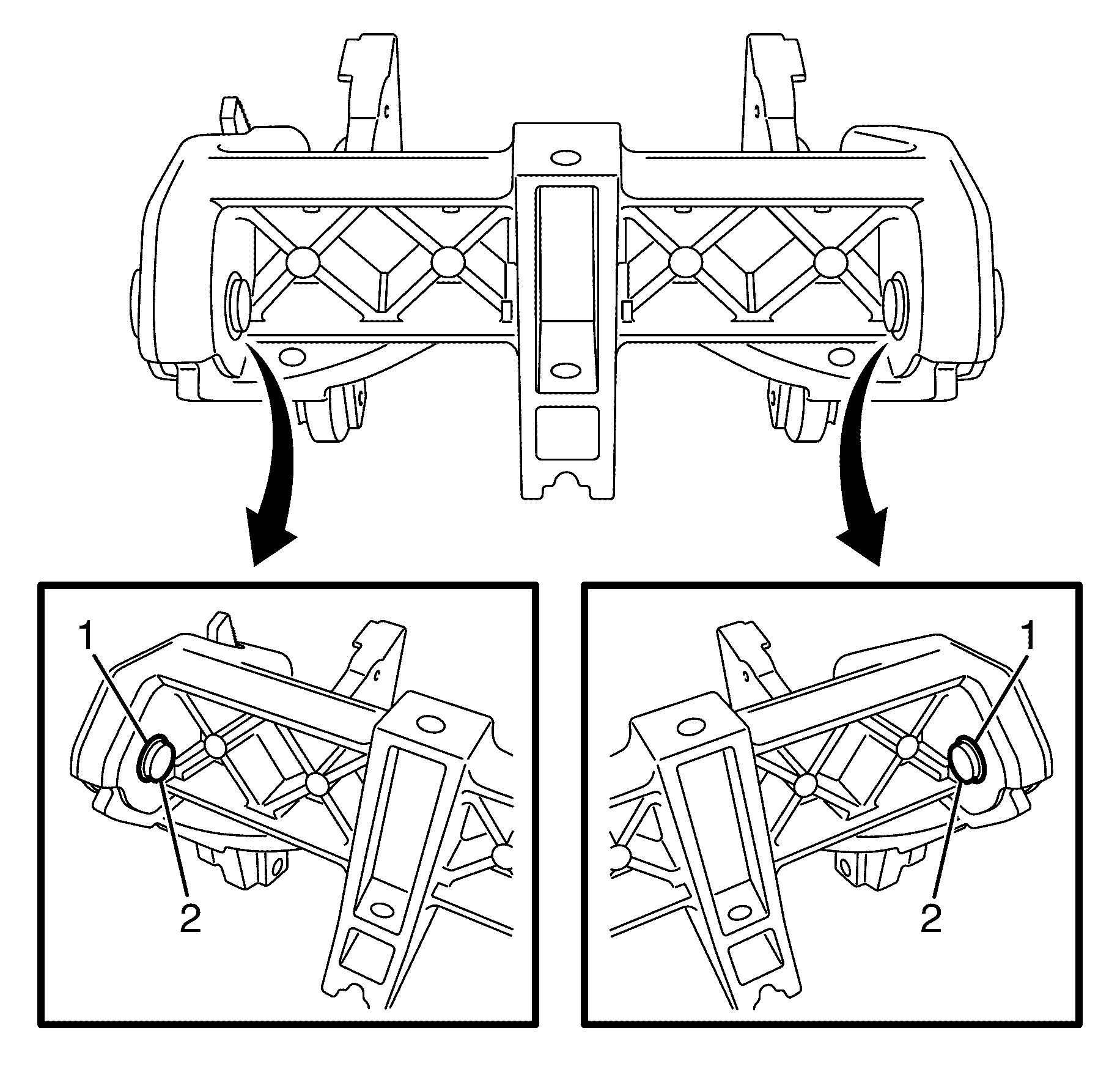 1
2
1
2