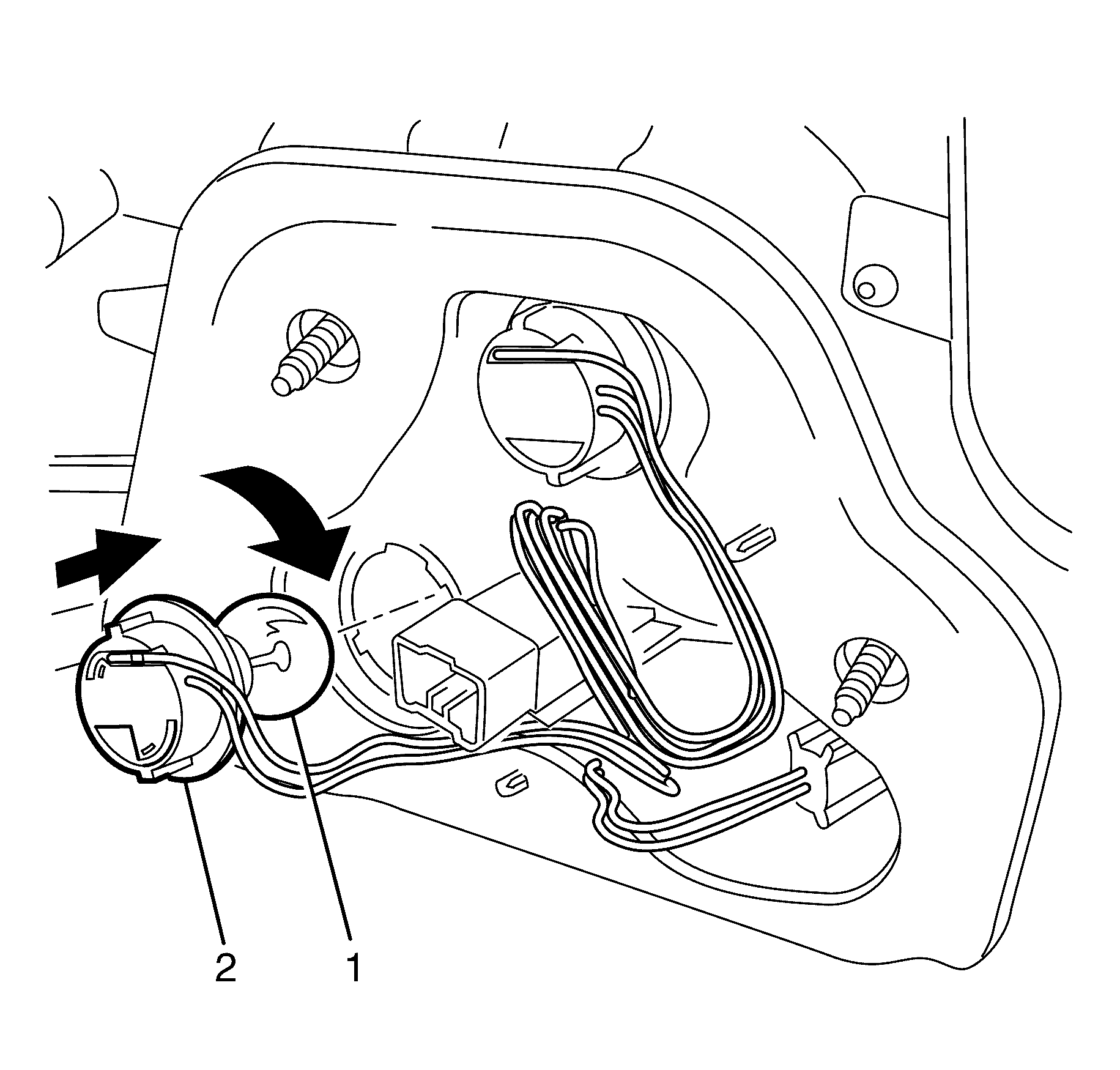 2
1