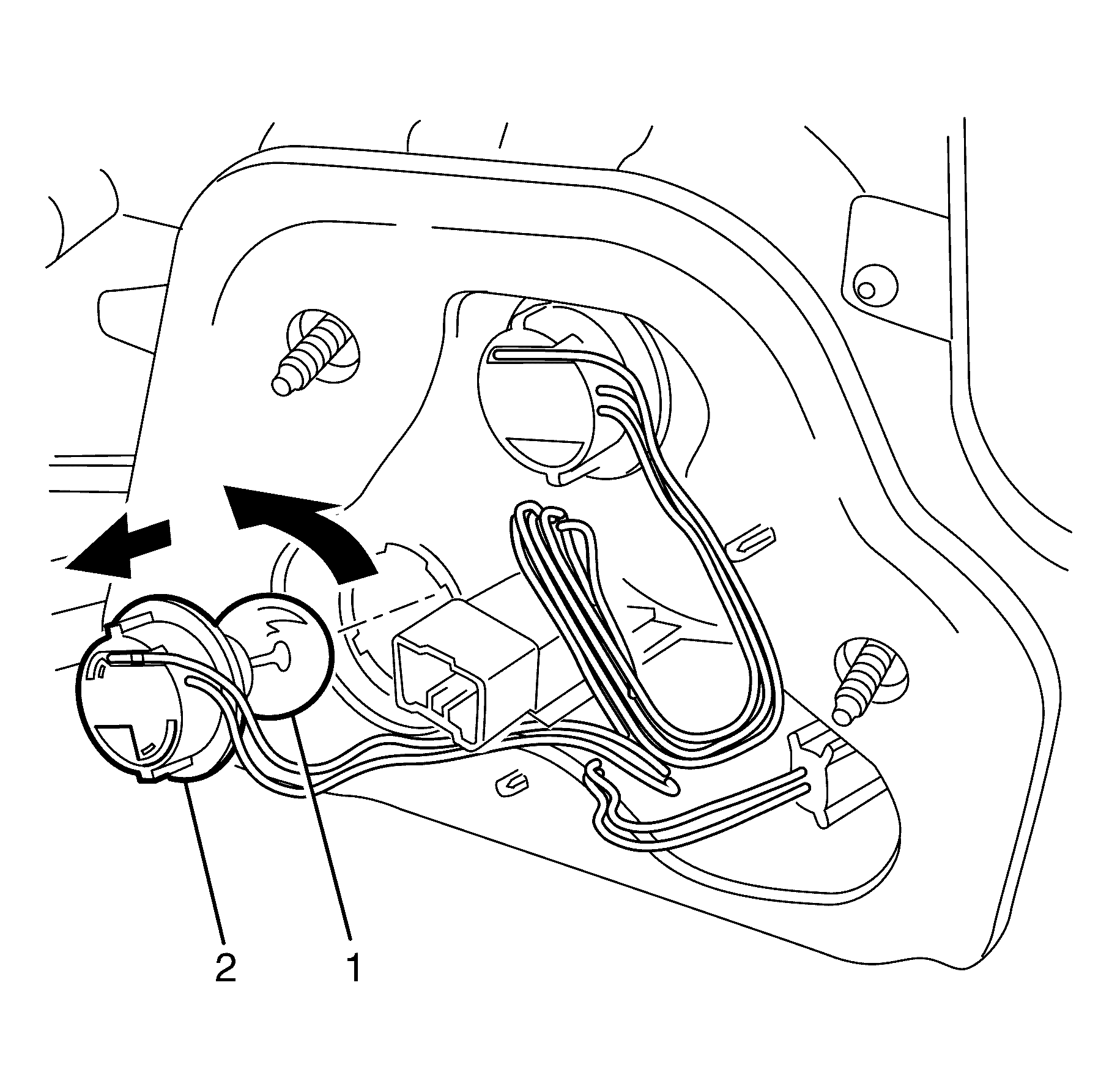 2
1