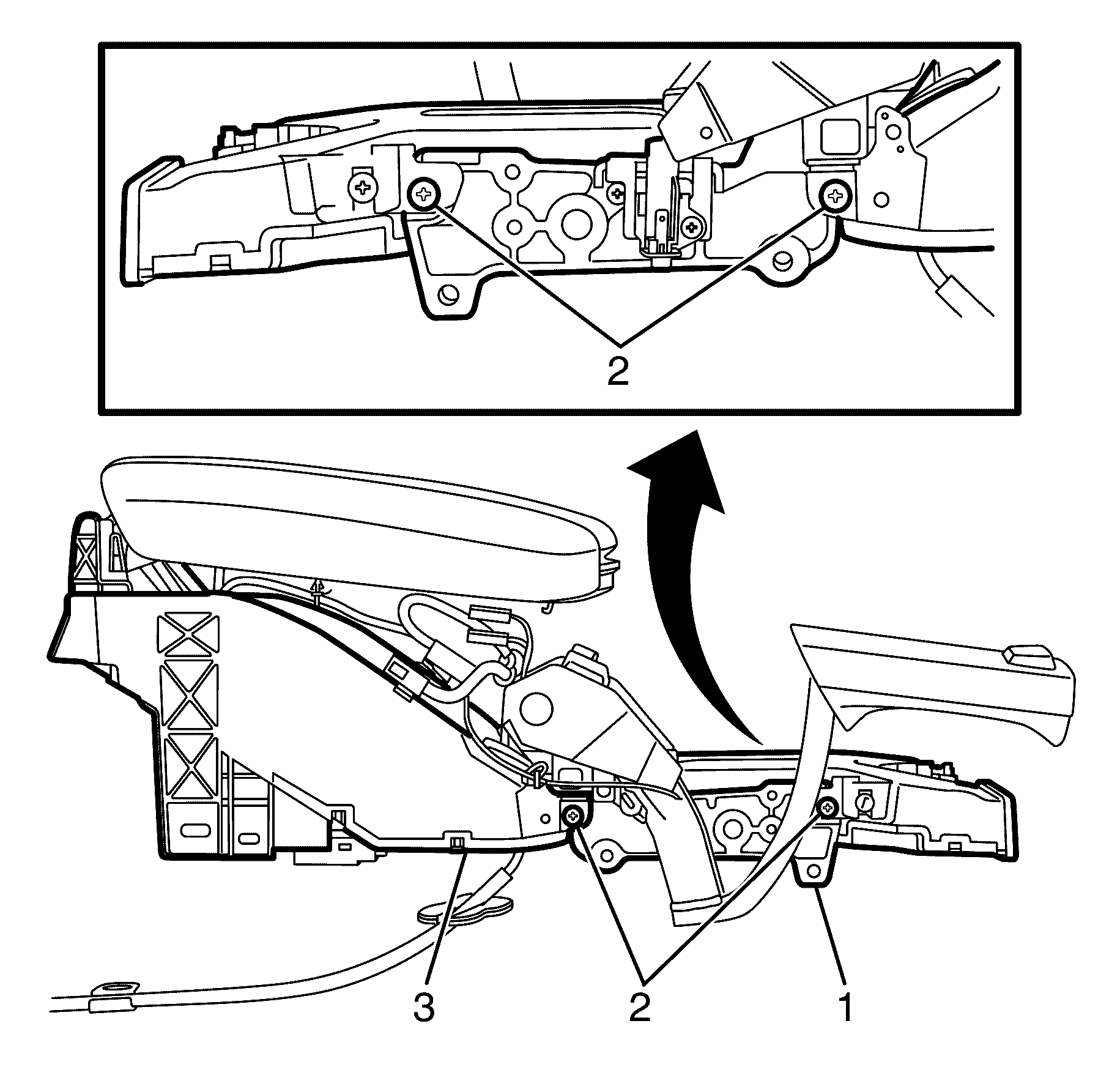 2

3
2
1