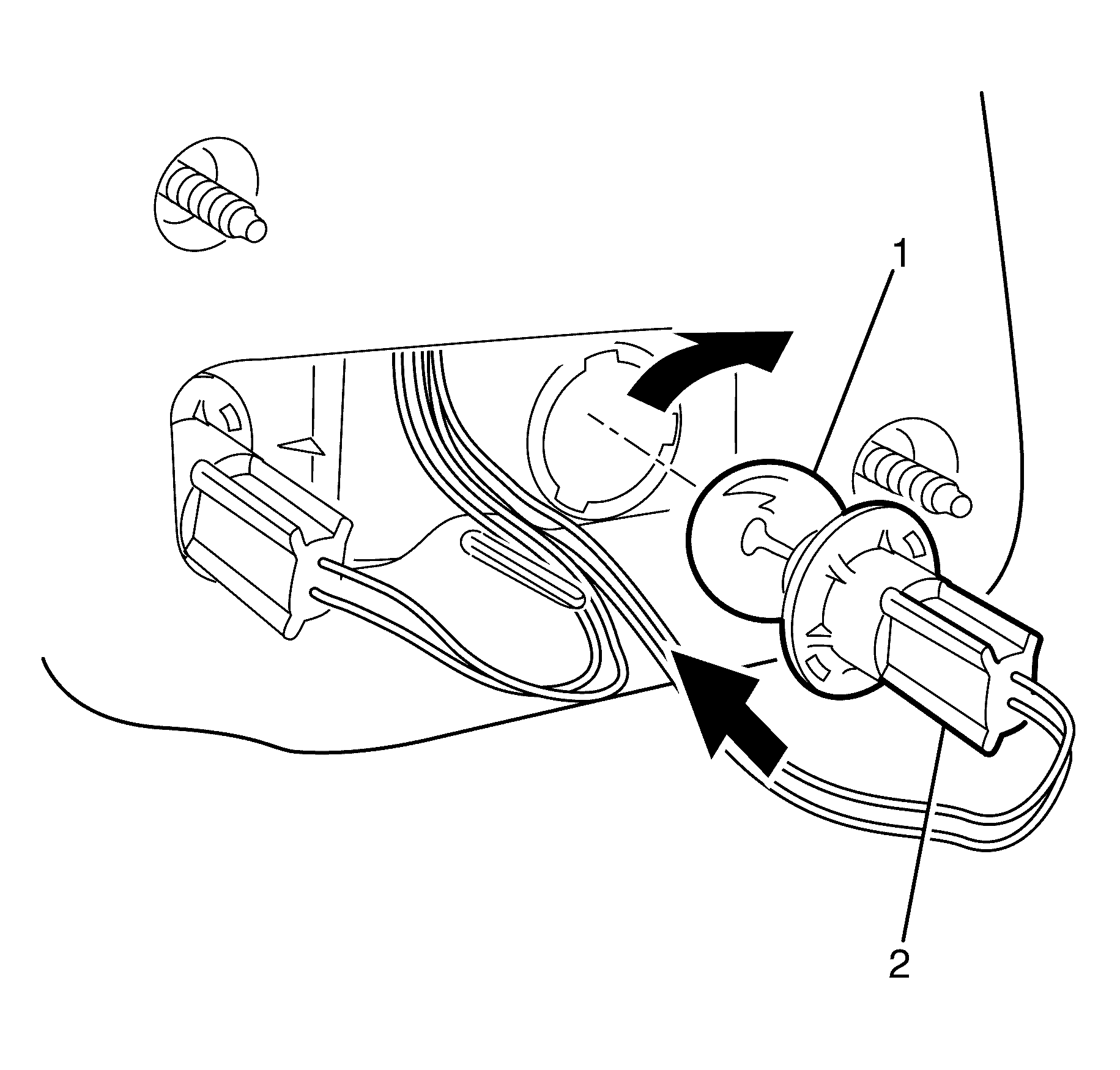 1
2