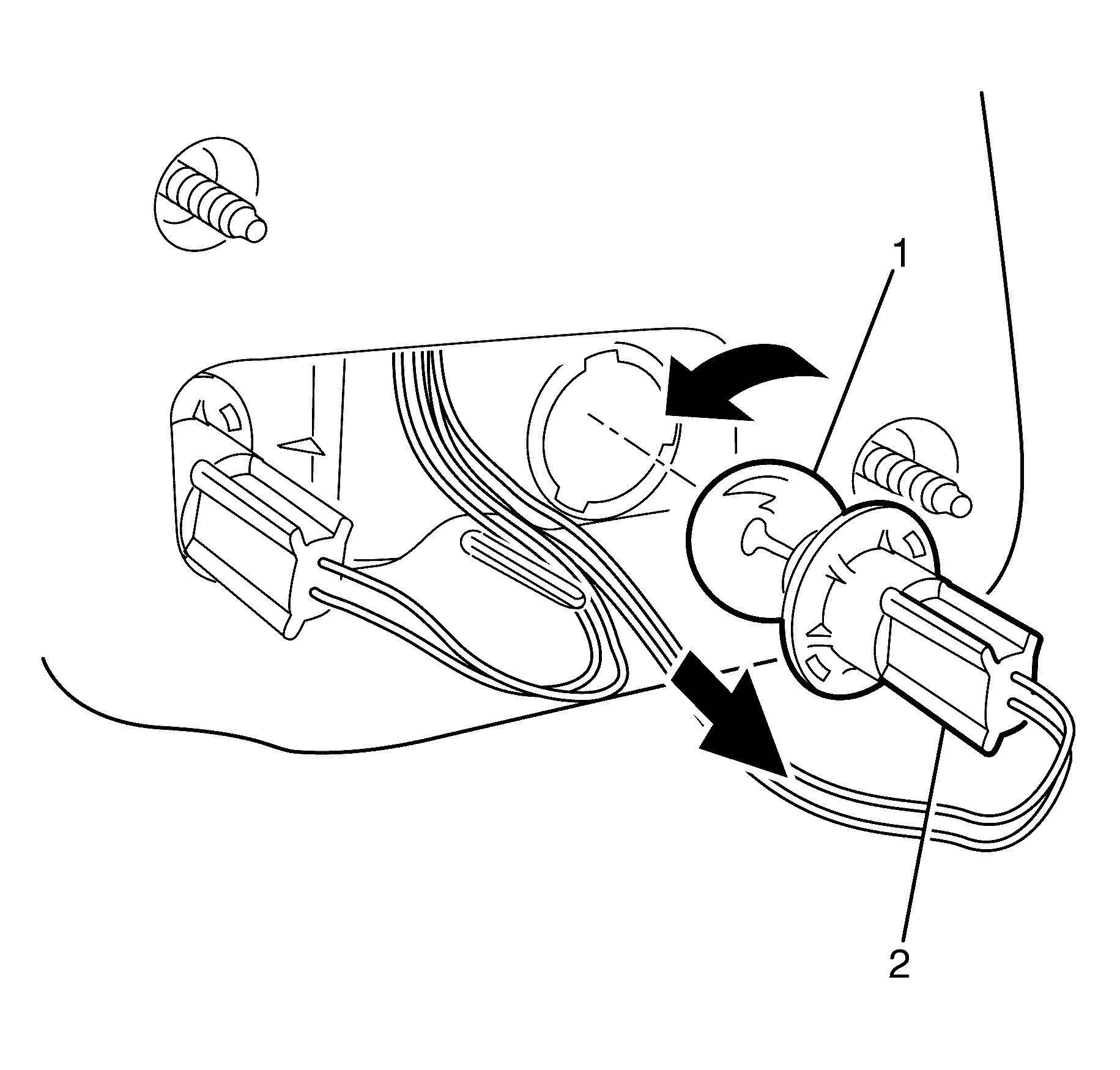 1

2