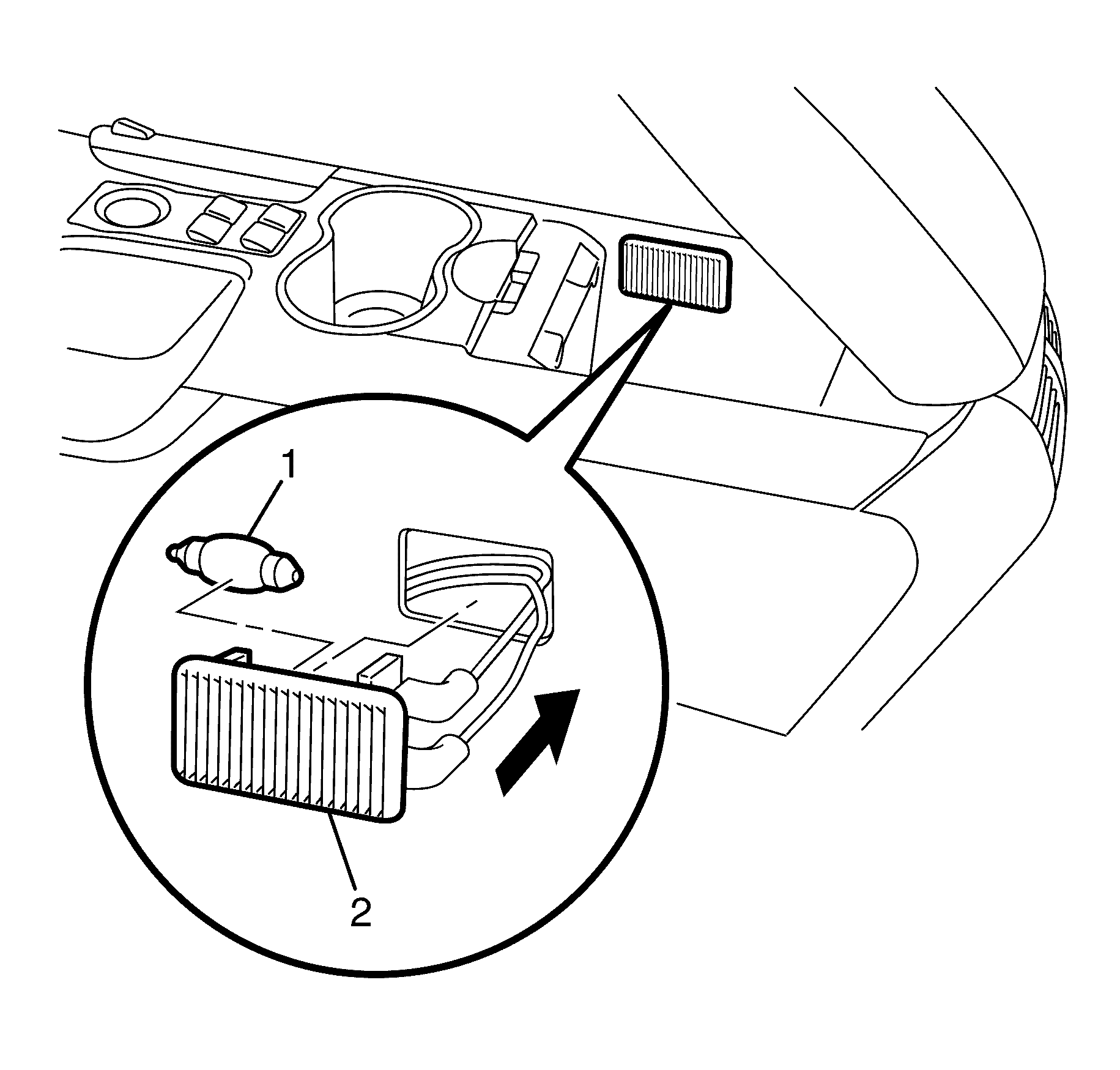 1
2