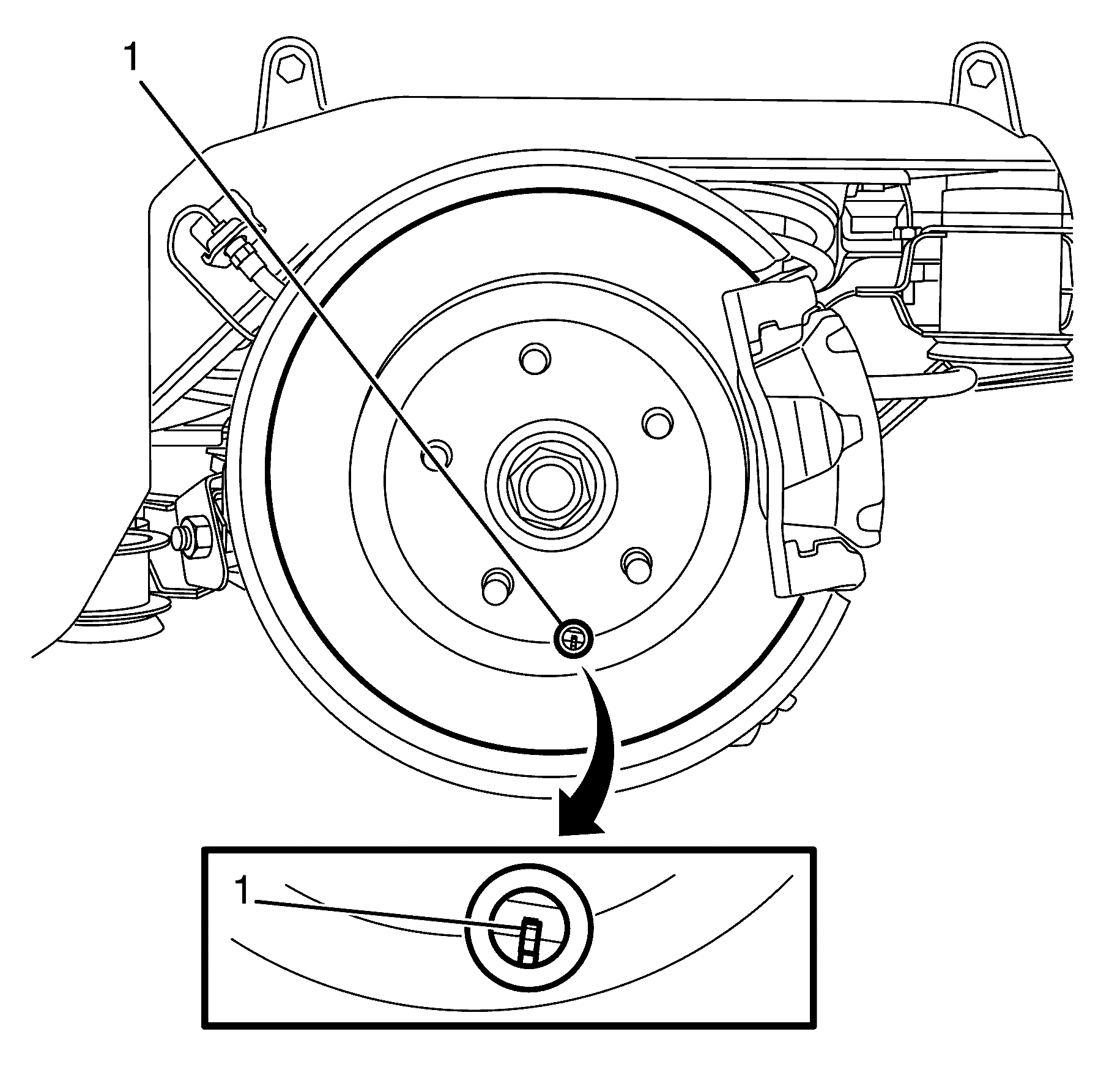 1

1