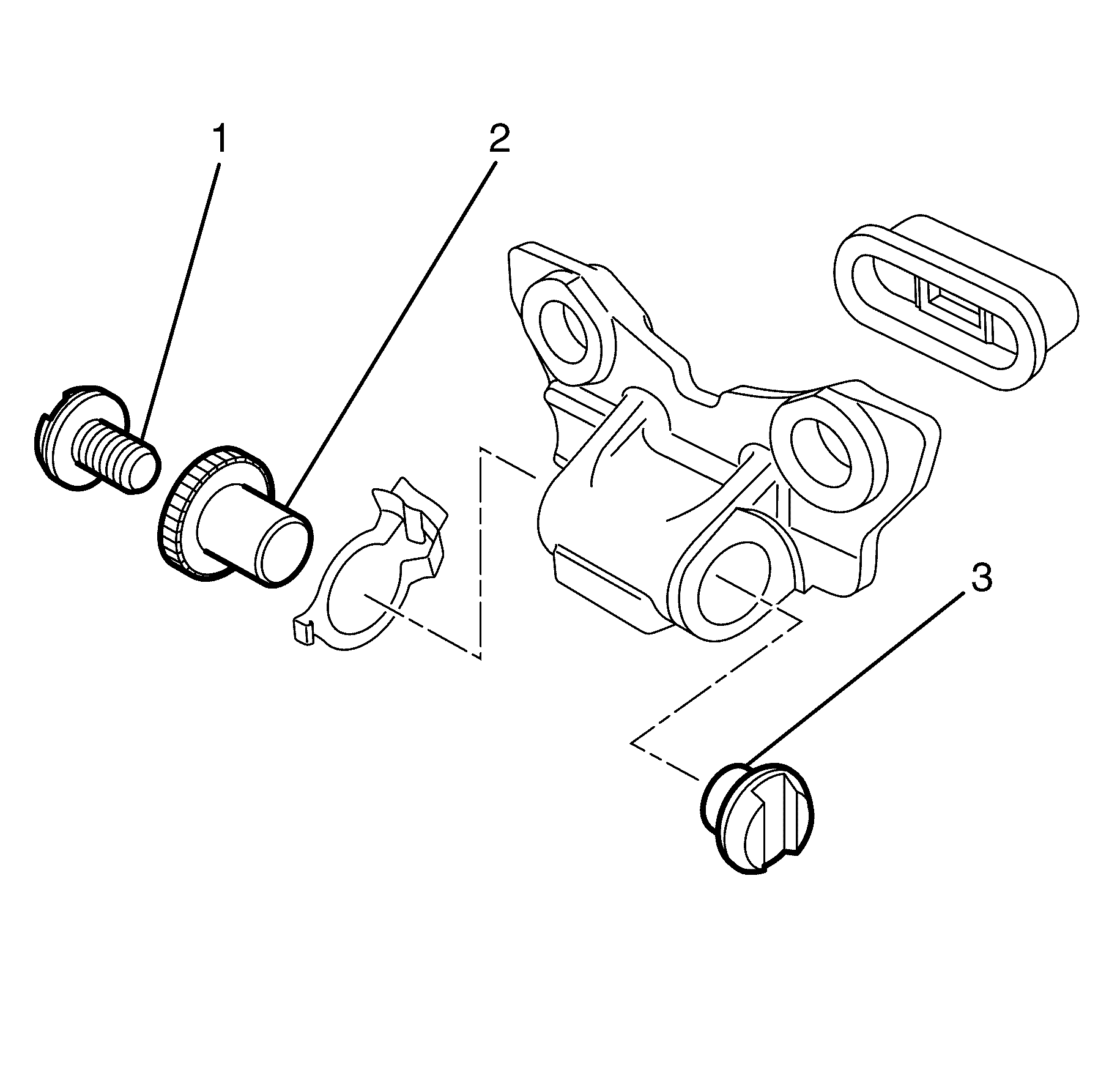 1
2
3