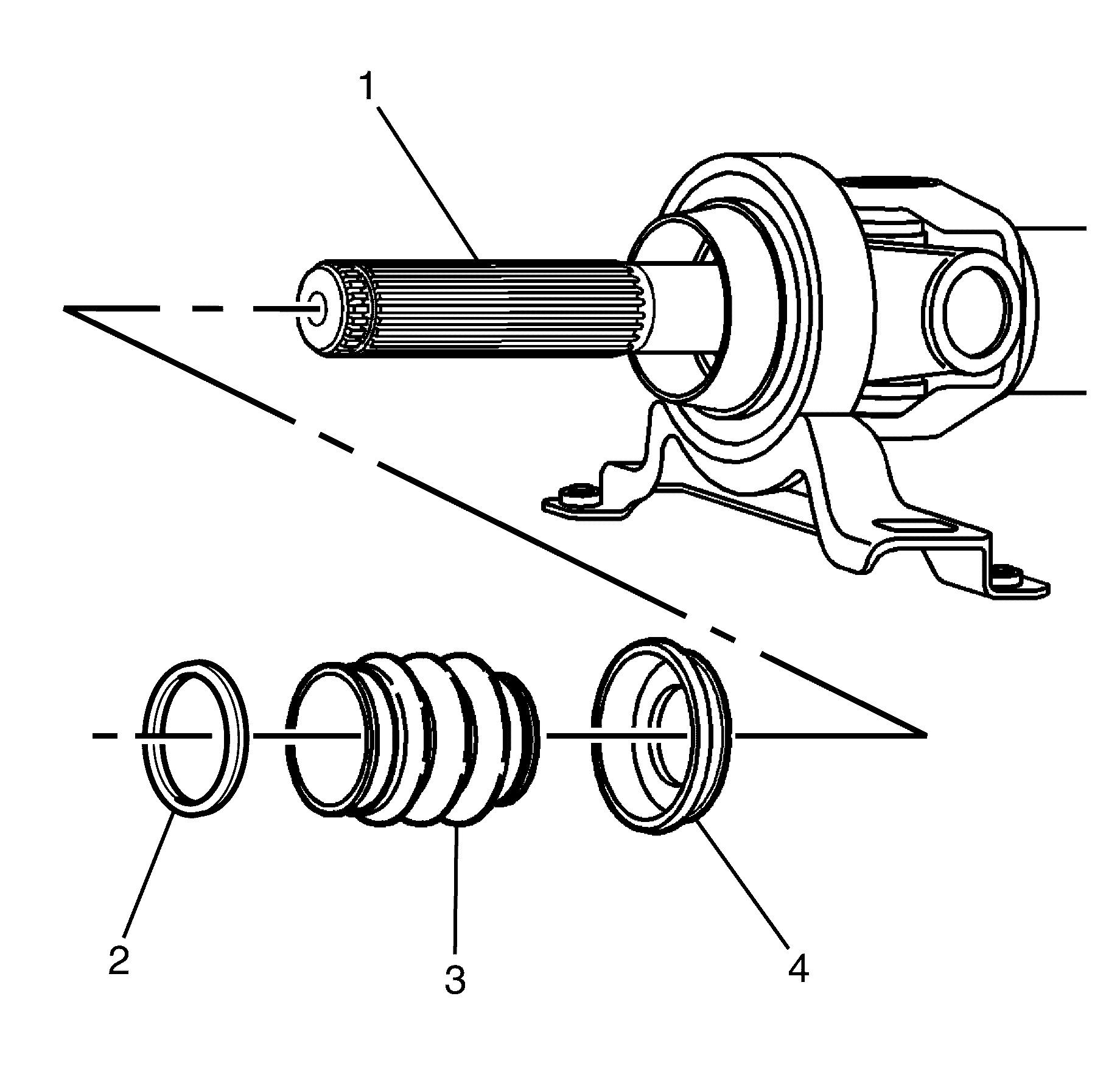 1
2
3
4