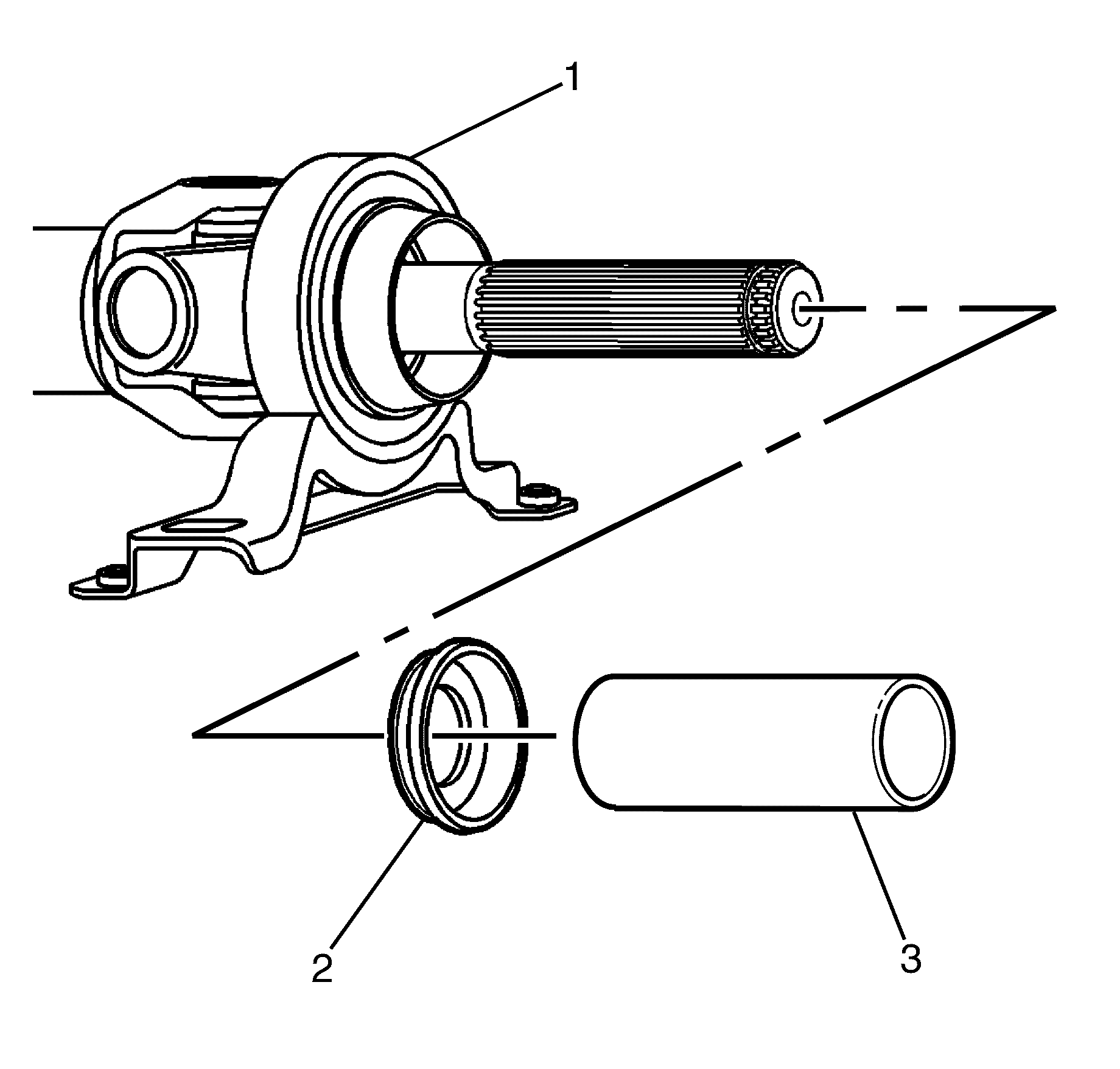 1

2

3