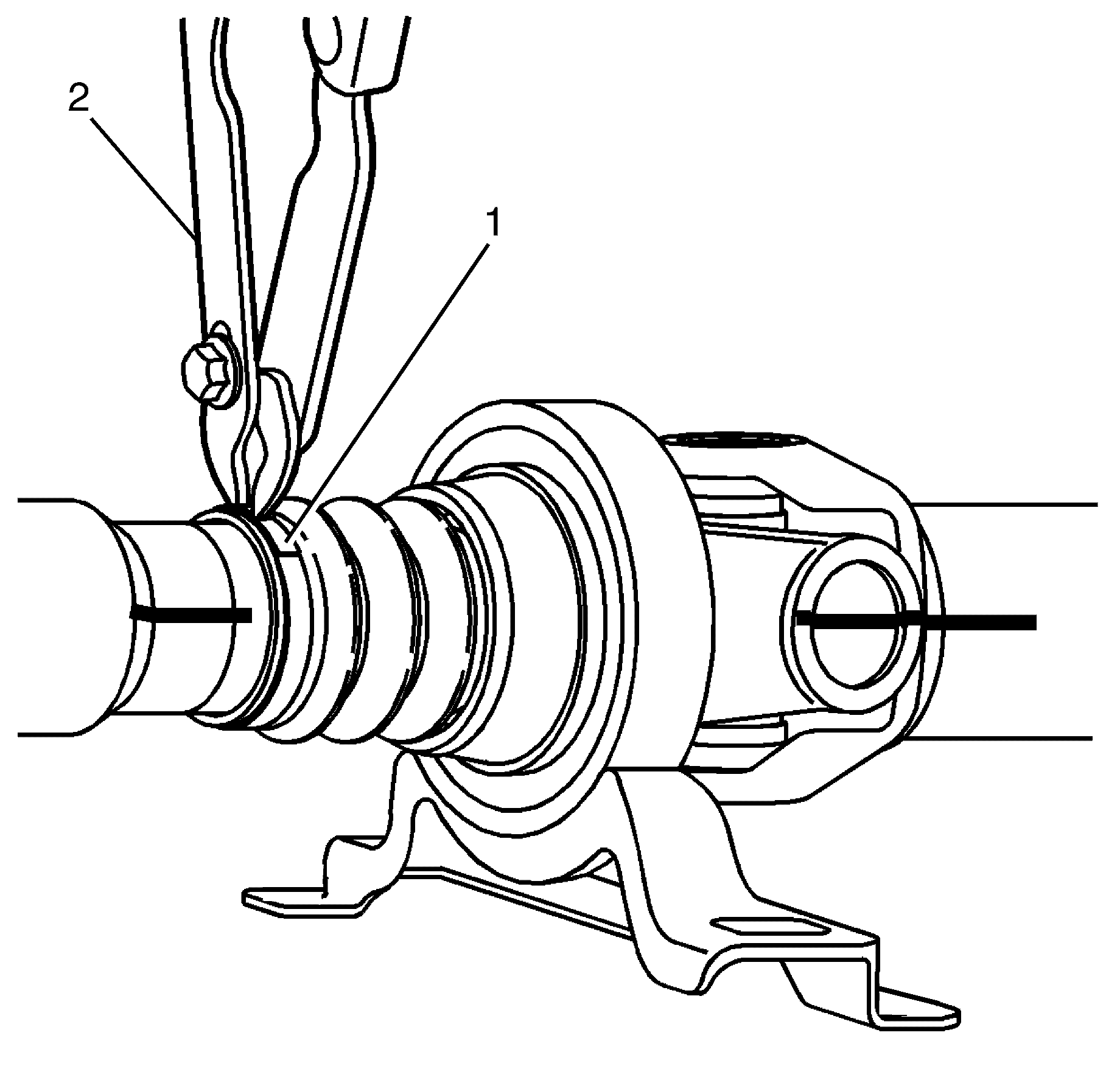 2
1