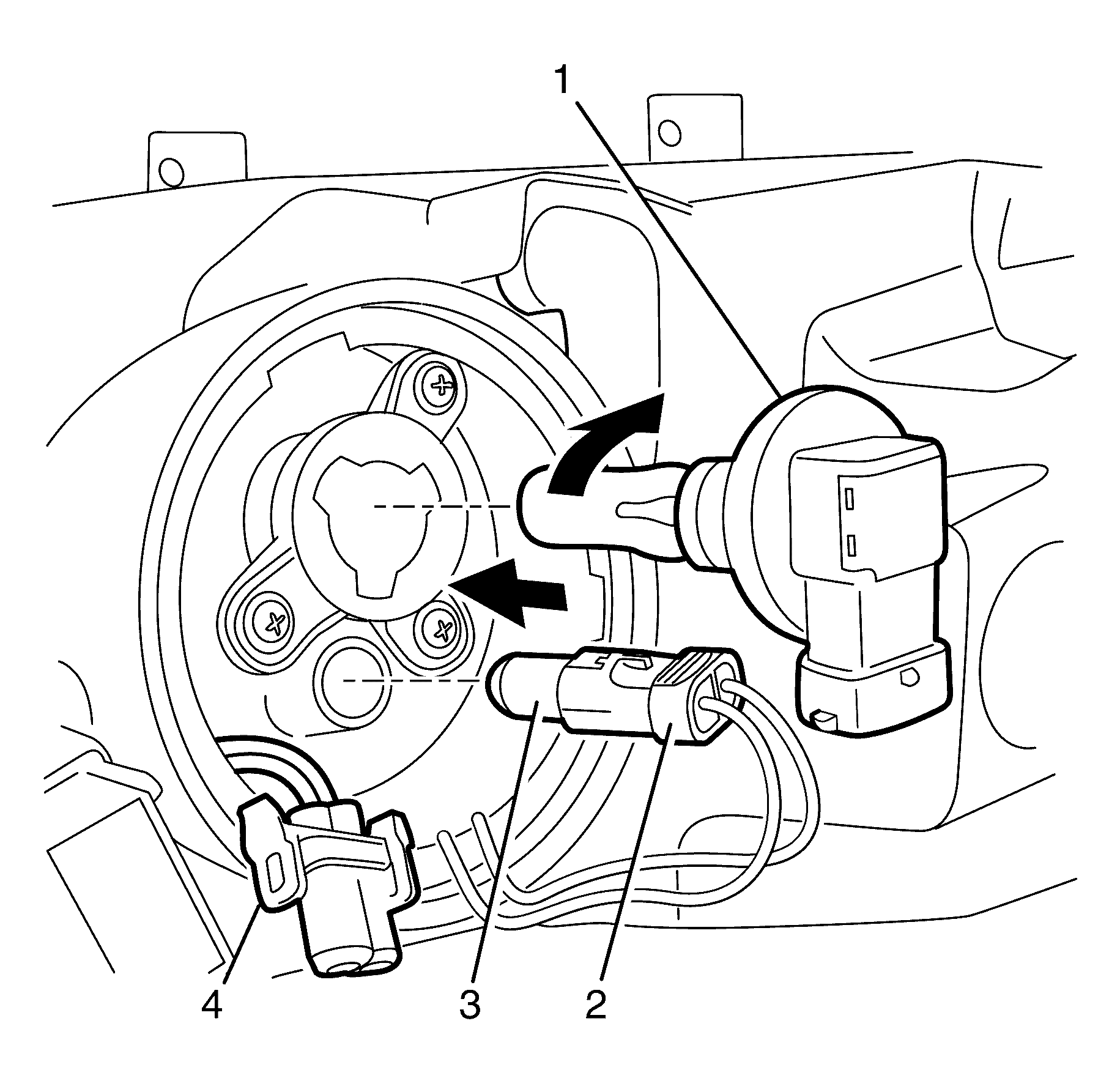 1
4
3
2