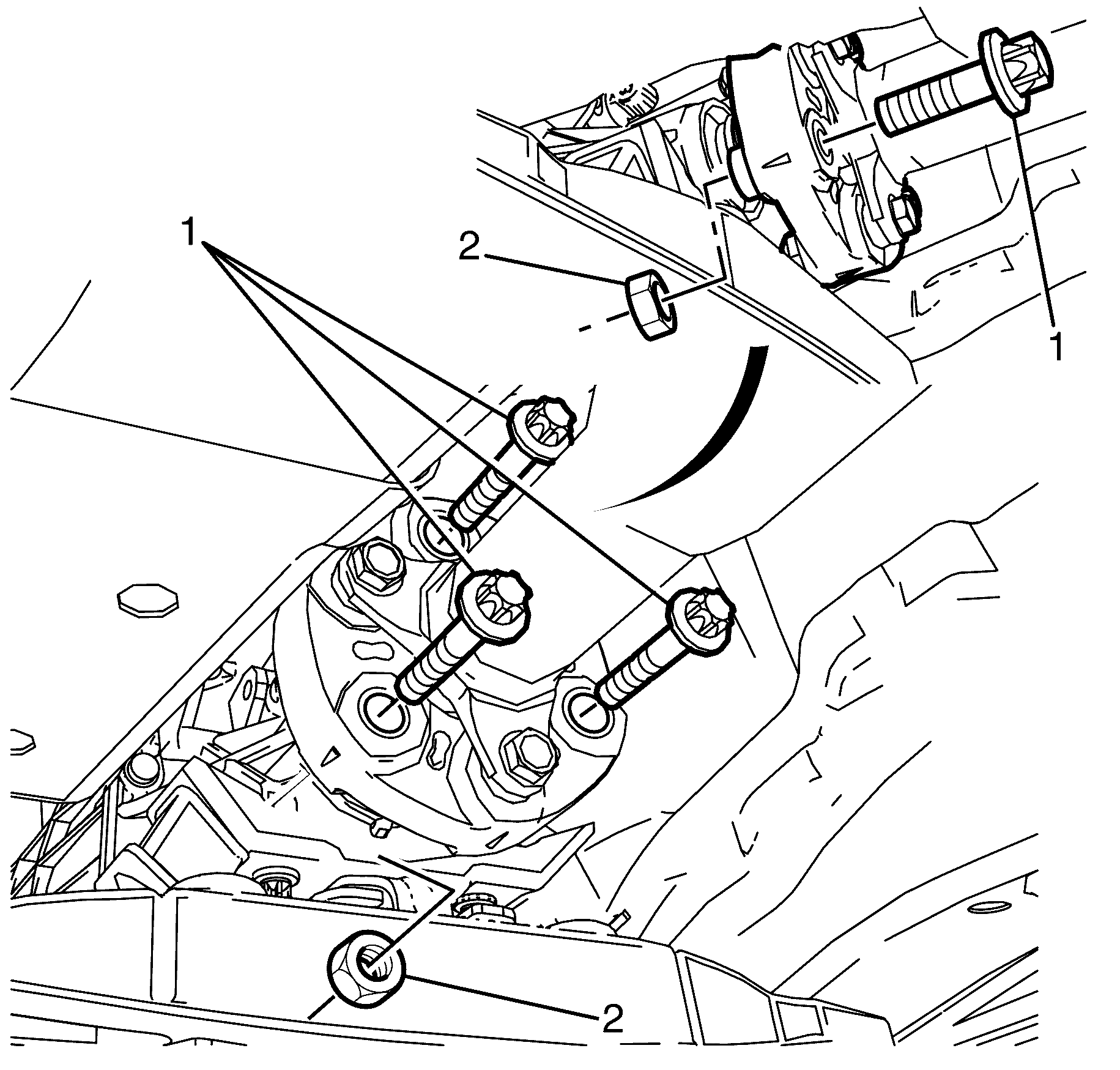 1
2
1
2