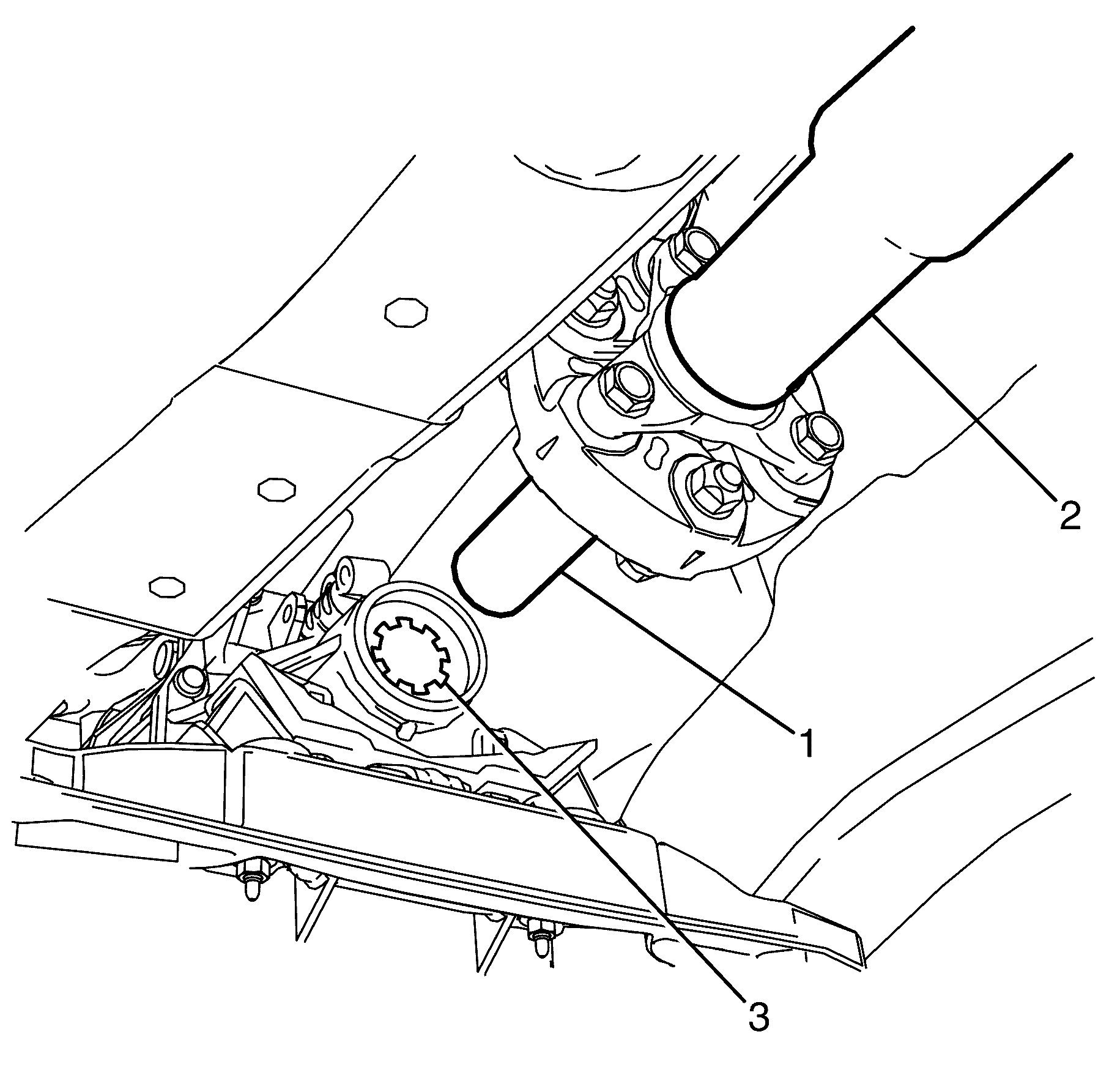 2
1
3