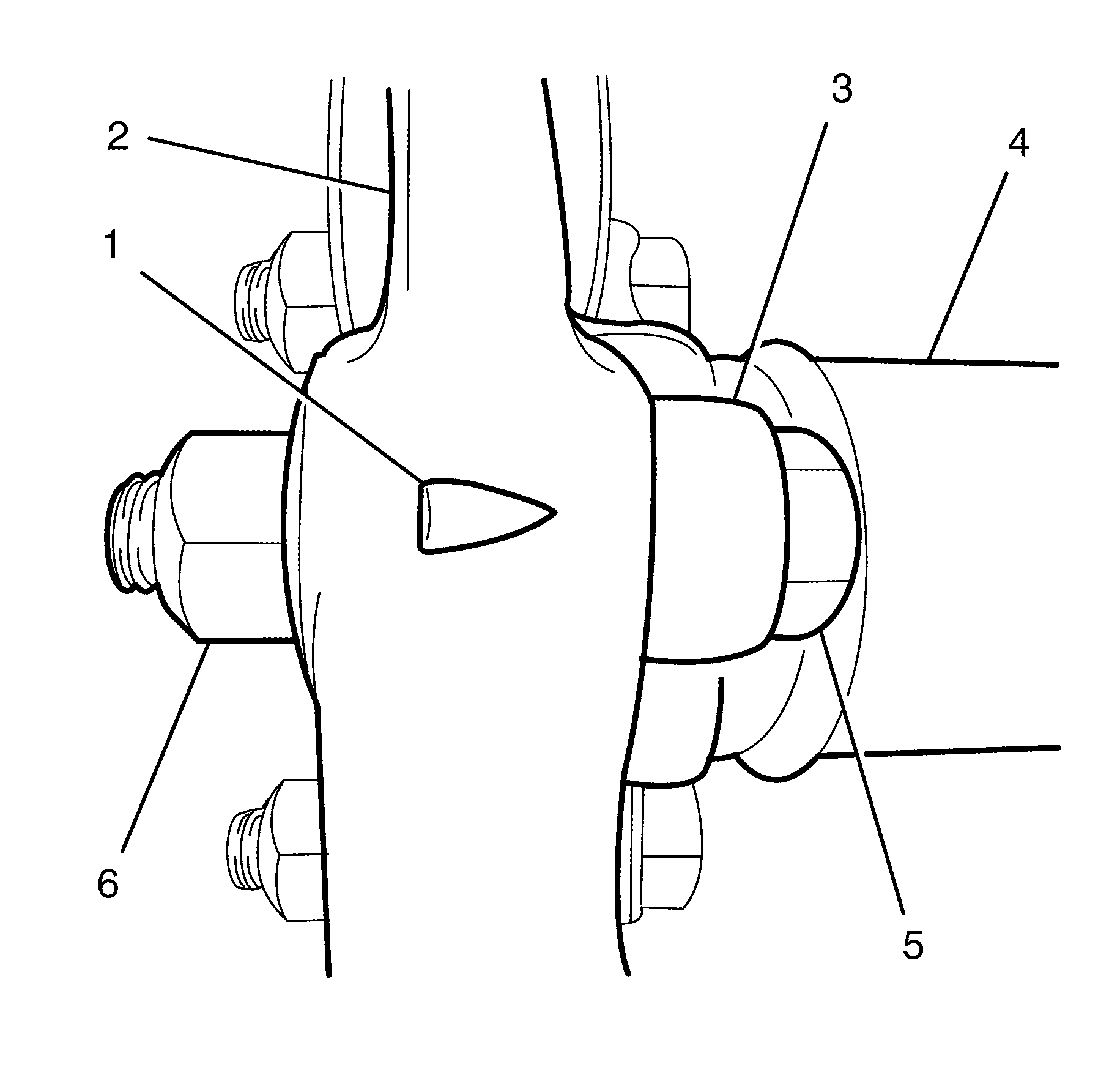 3
2
4
1
6
5