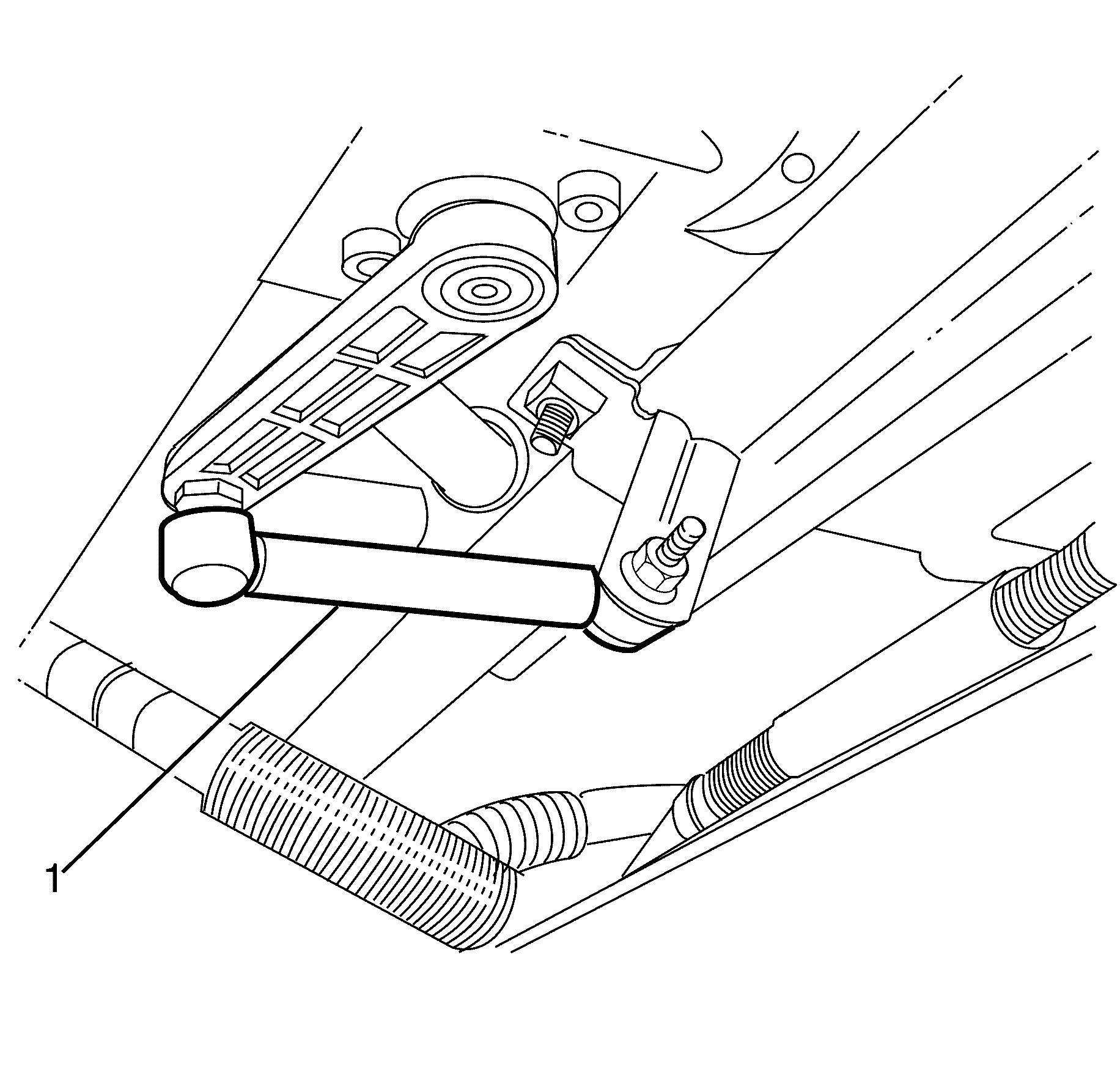 1