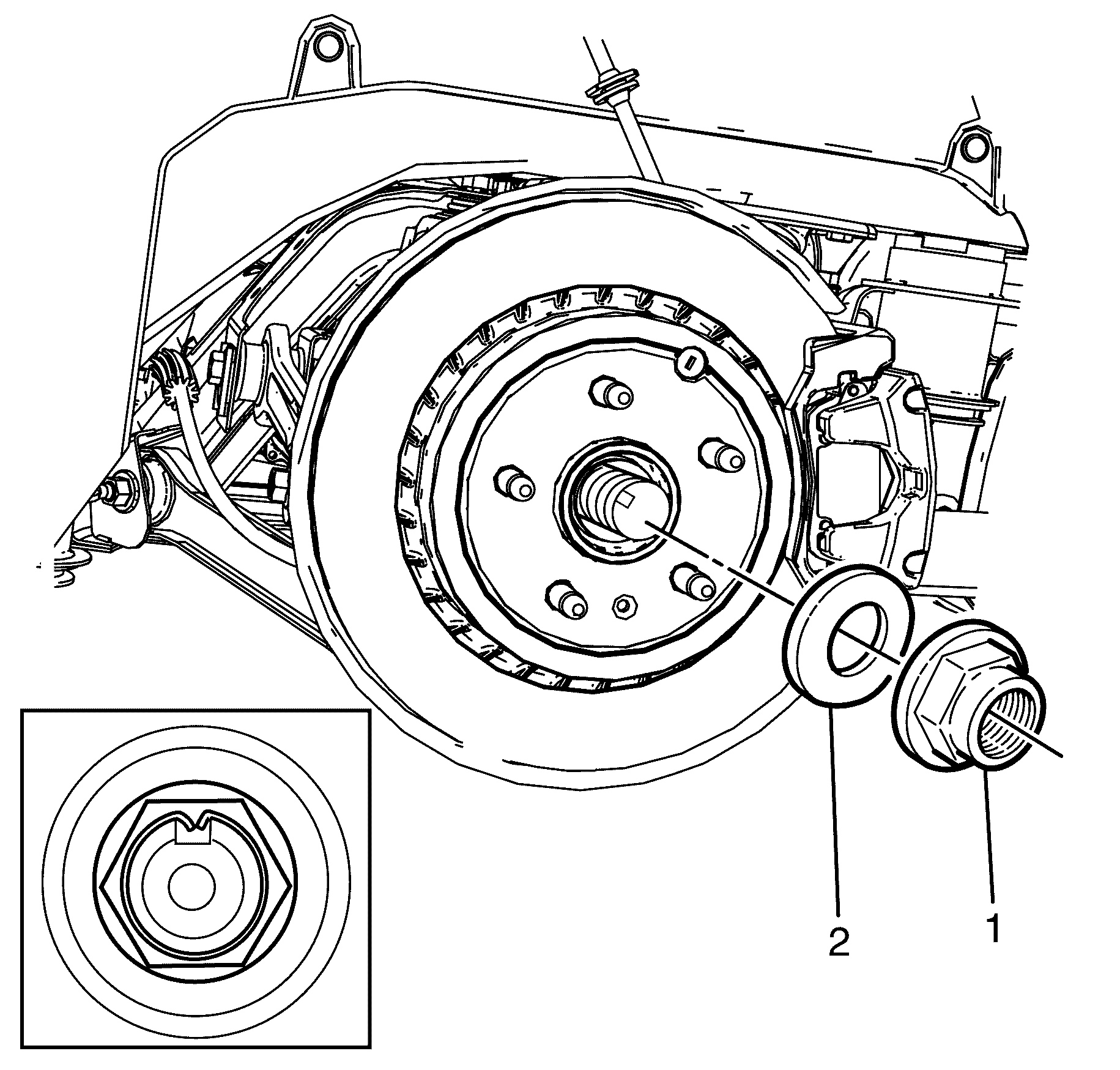 2
1