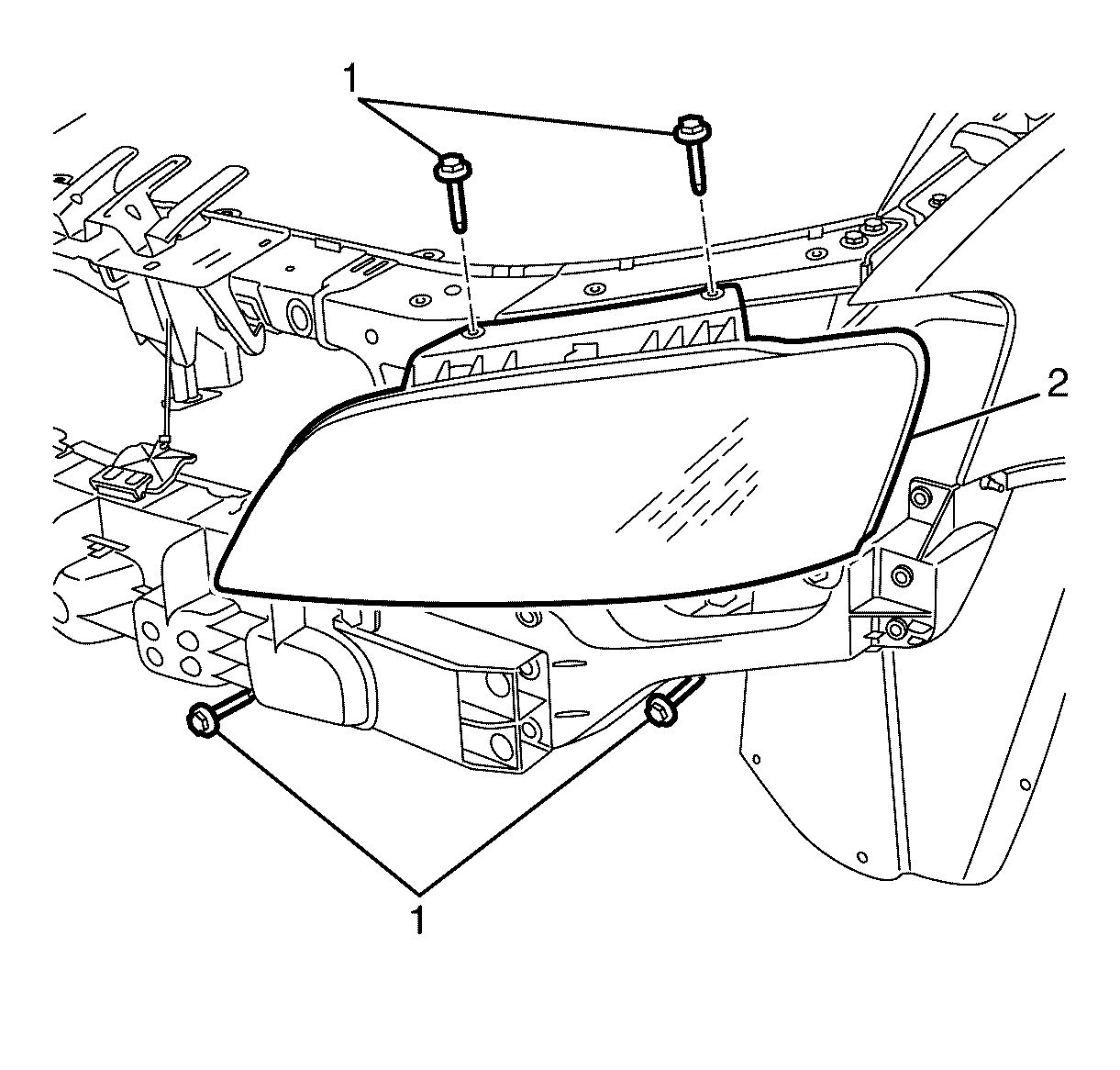 1
2
1