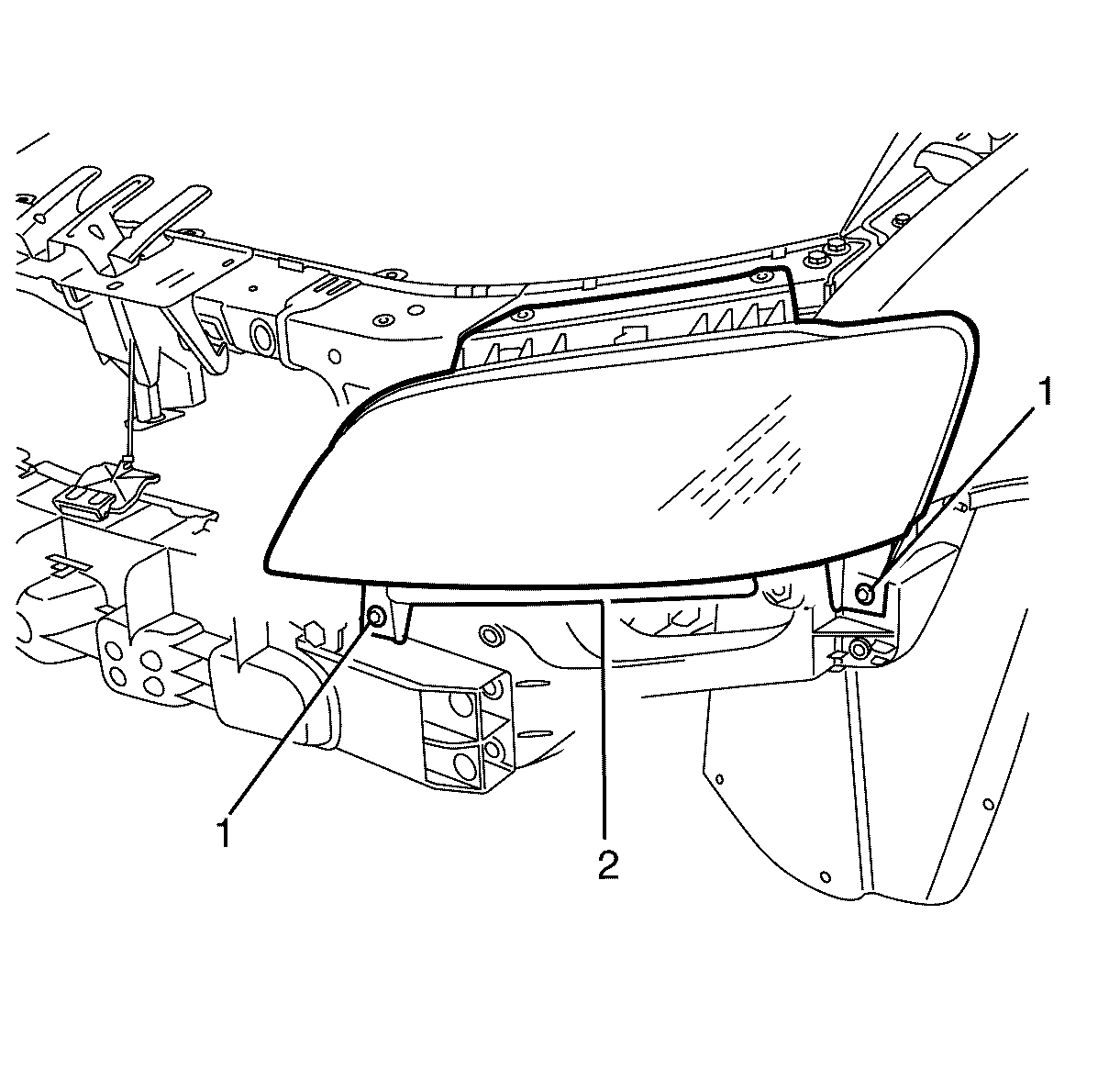 1

1

2