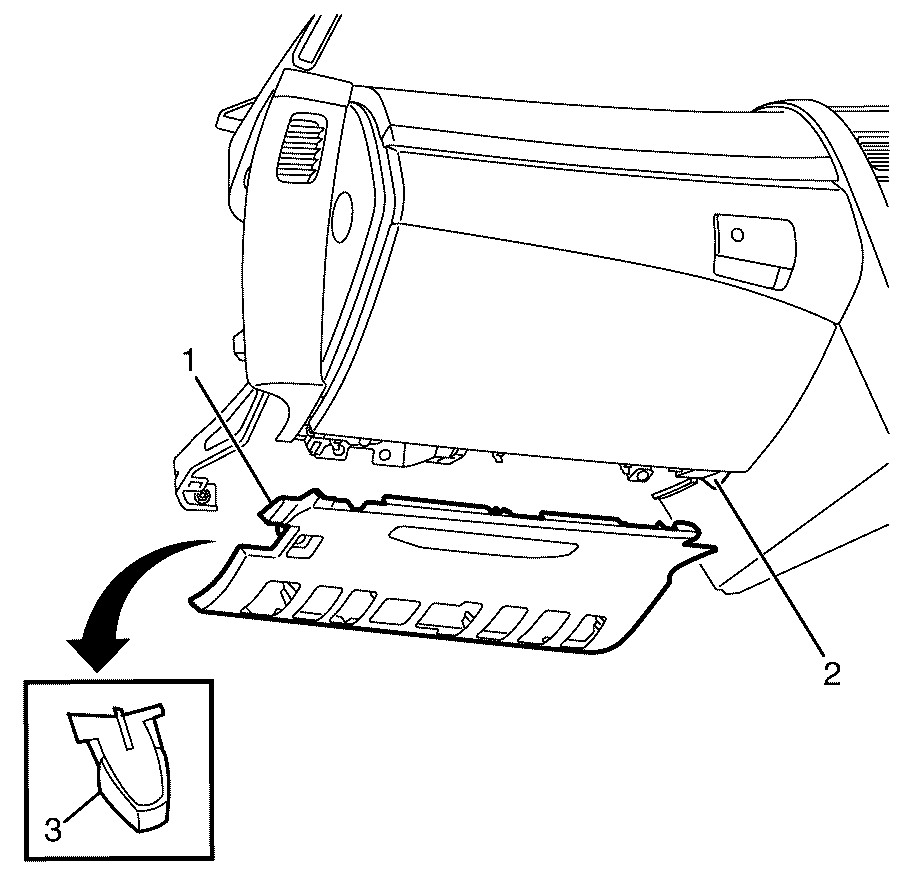 1
2
3