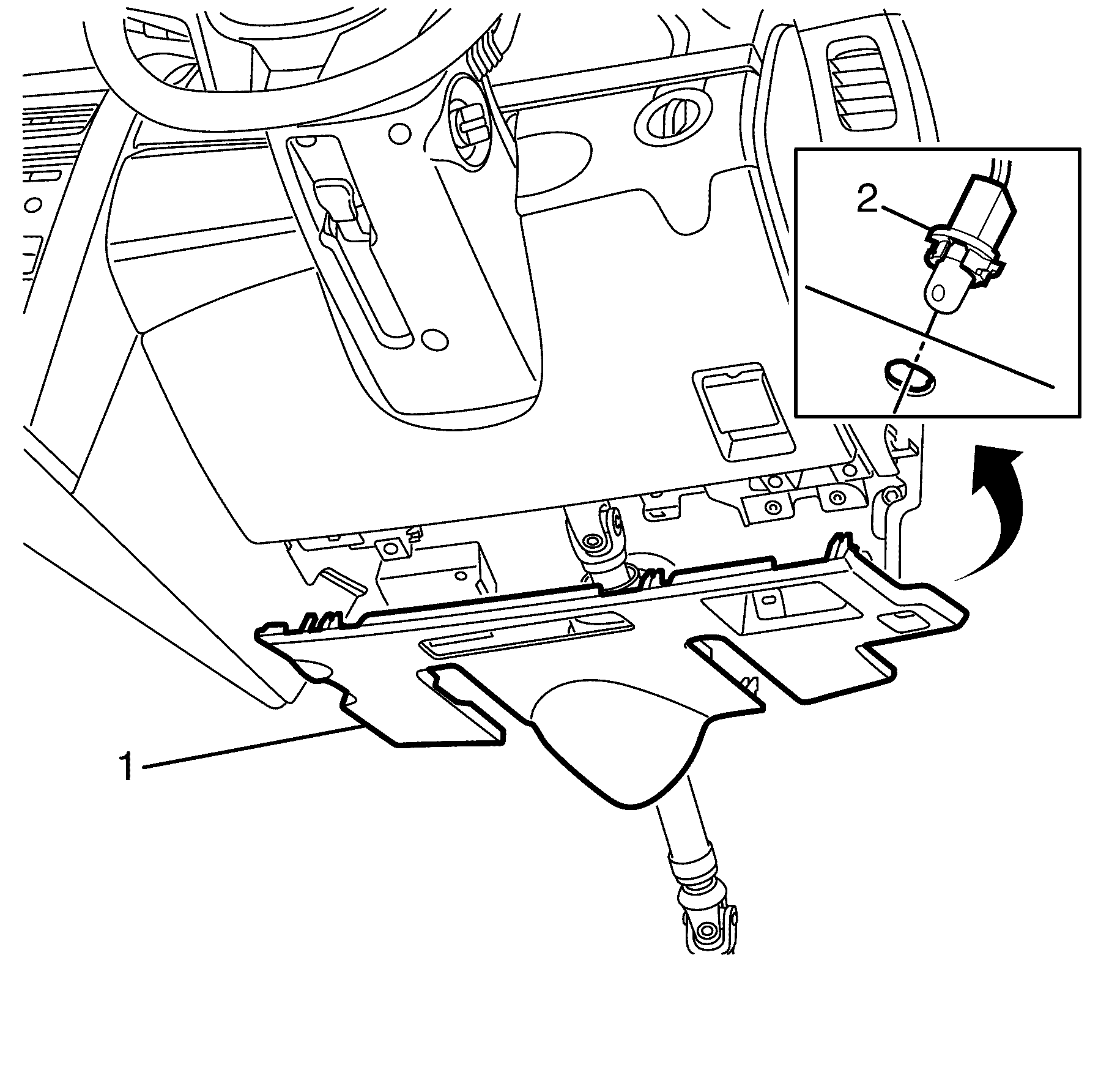 2

1