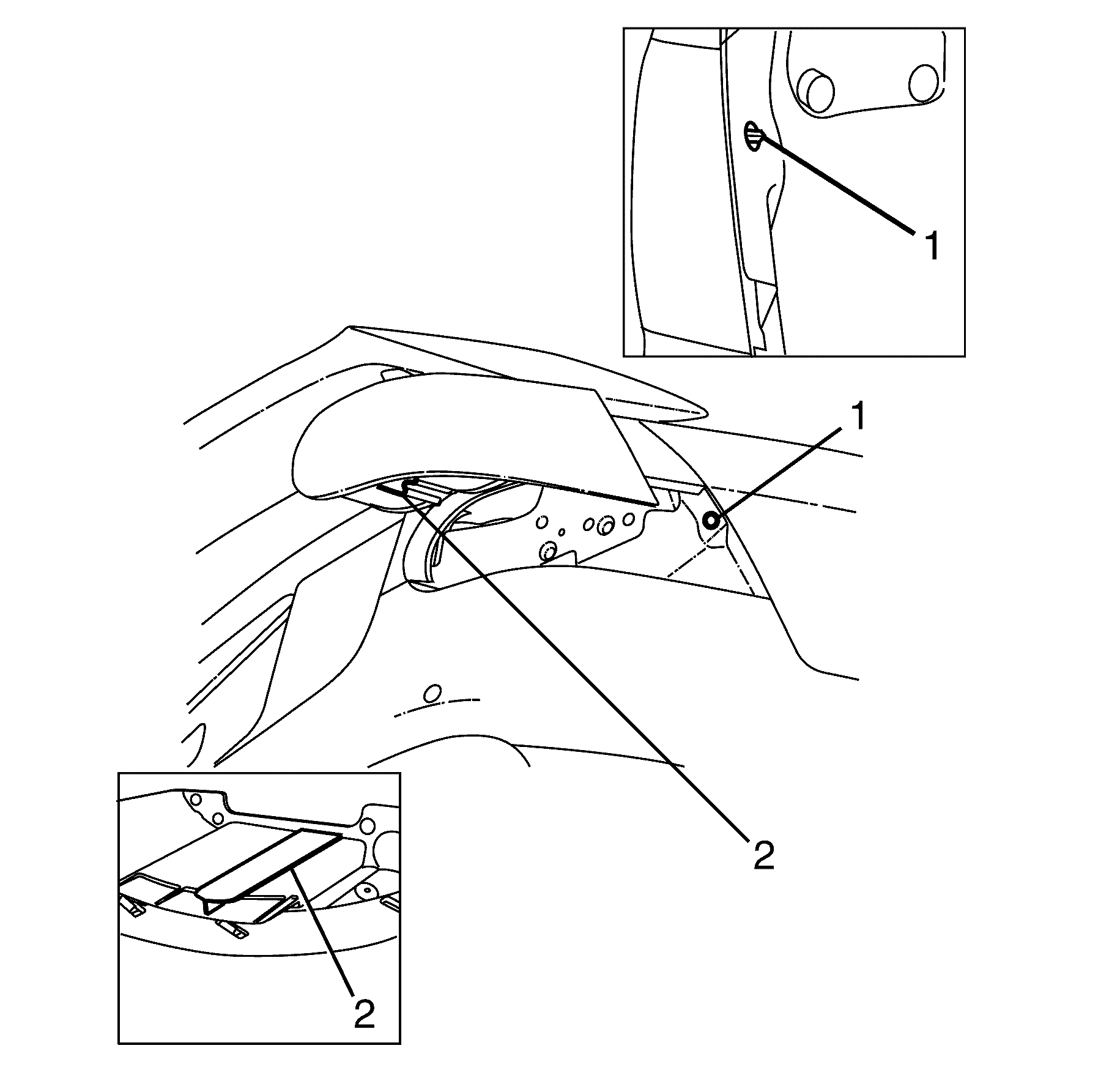 1
1
2
2