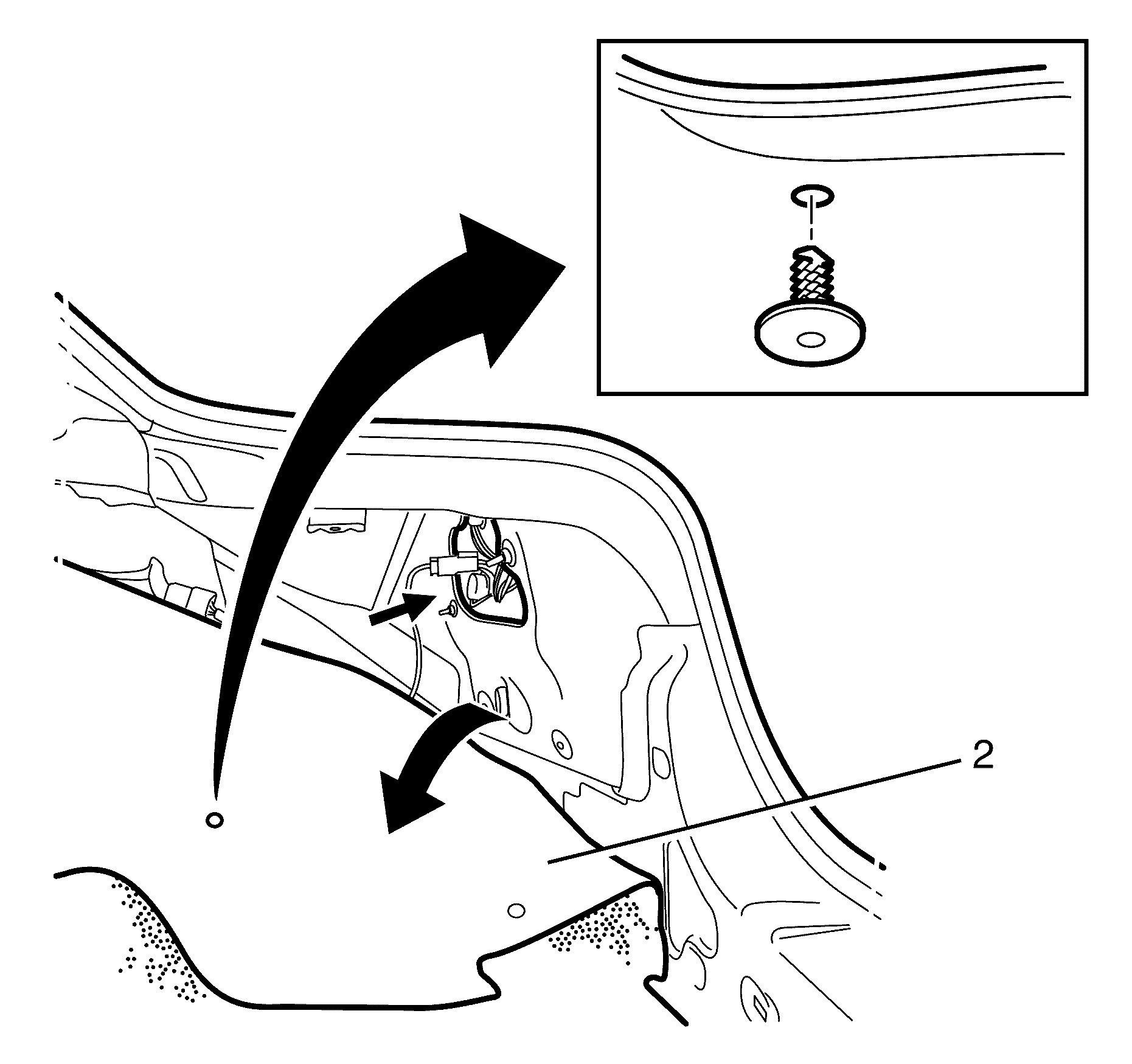 2