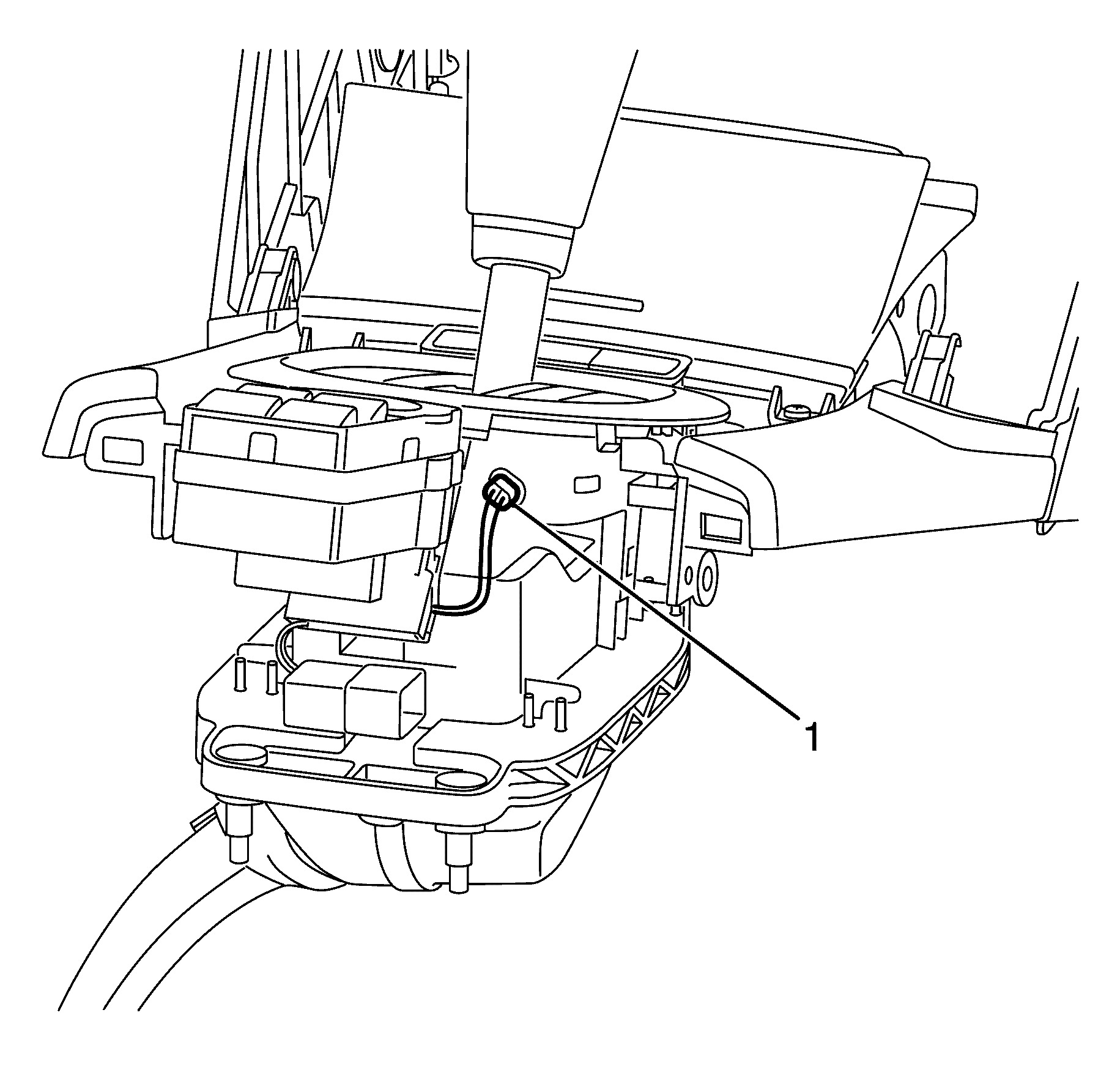 1