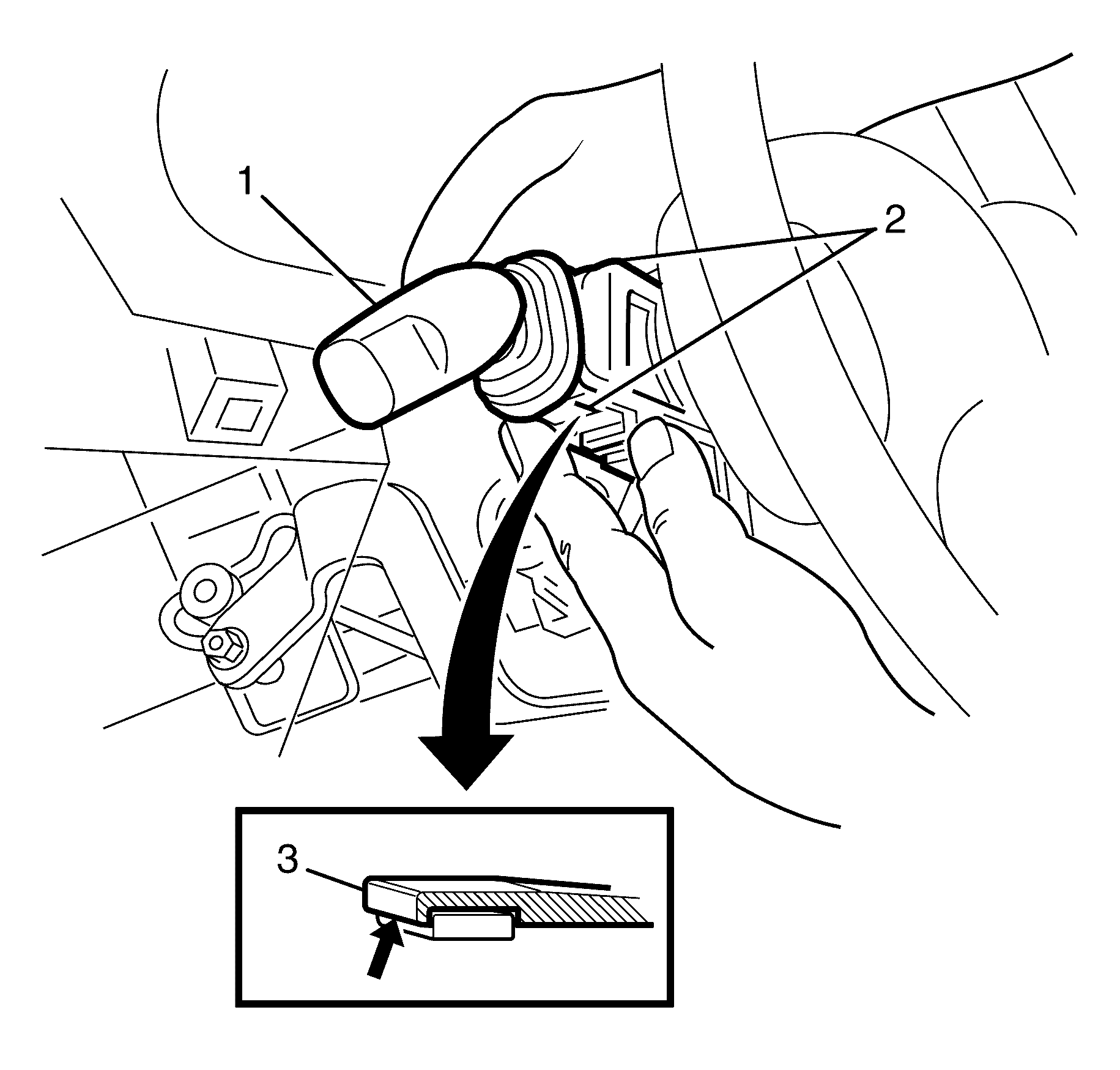 1
2
3