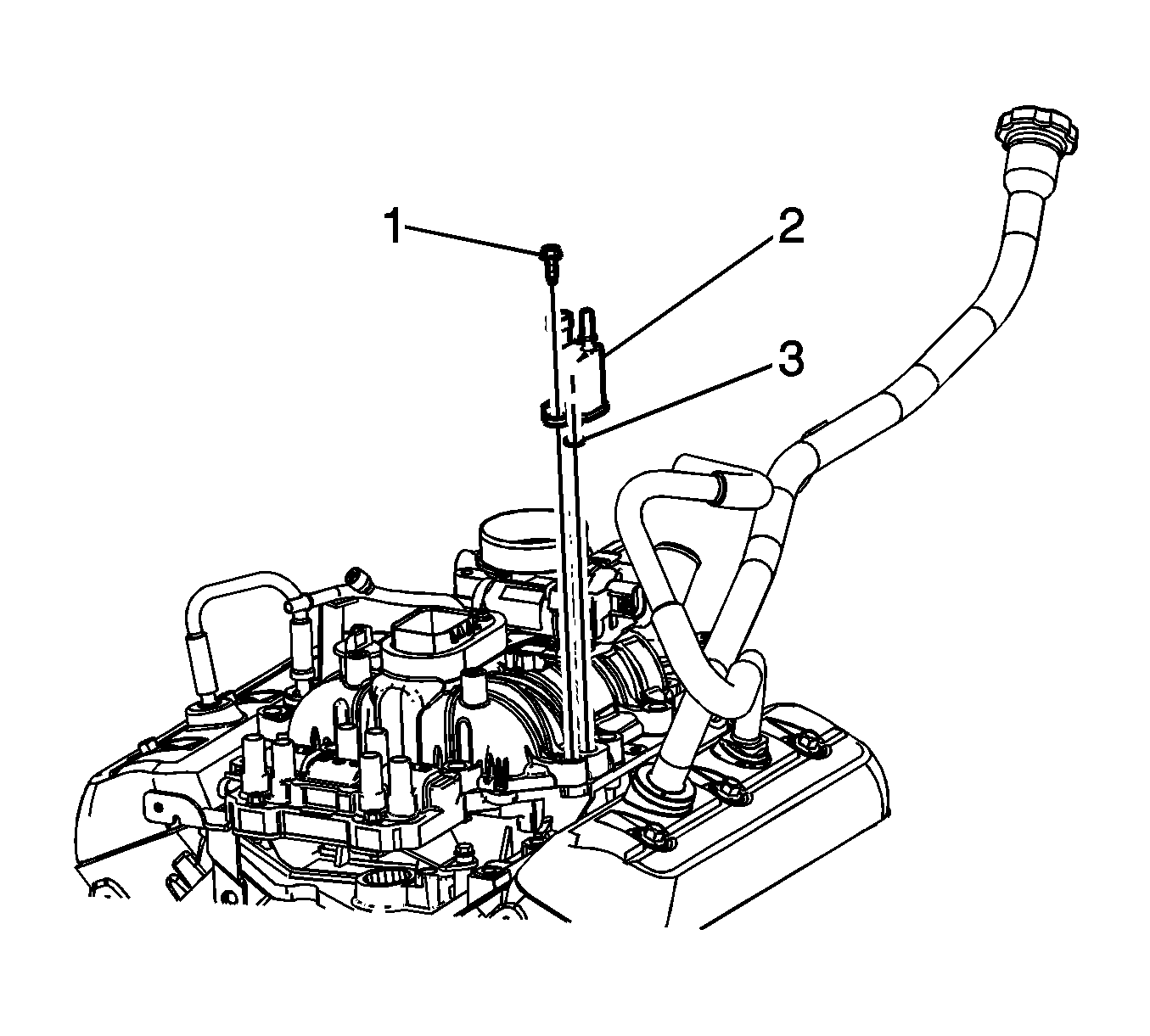 1
2
3