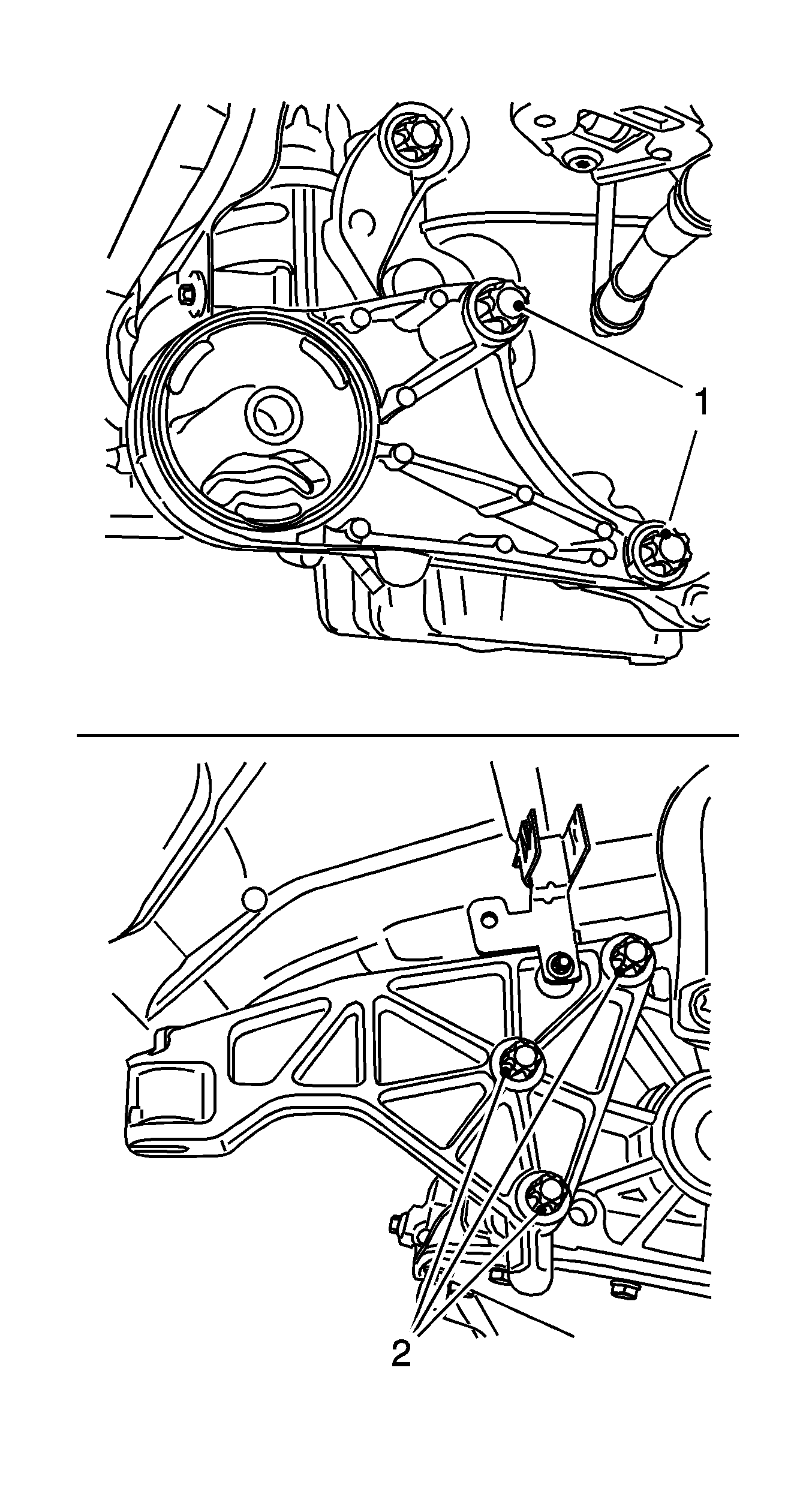 1

2