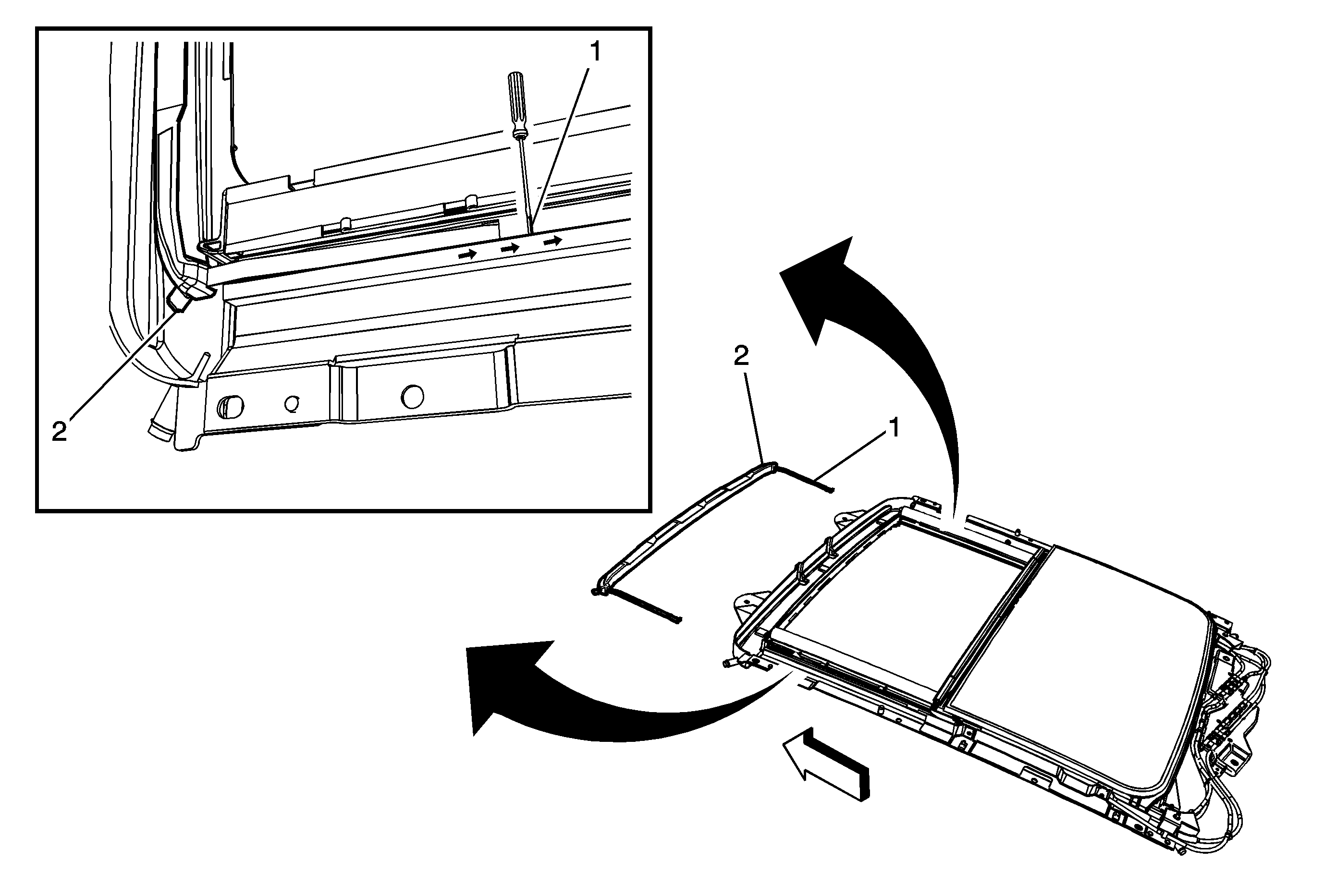 1
2
2
1