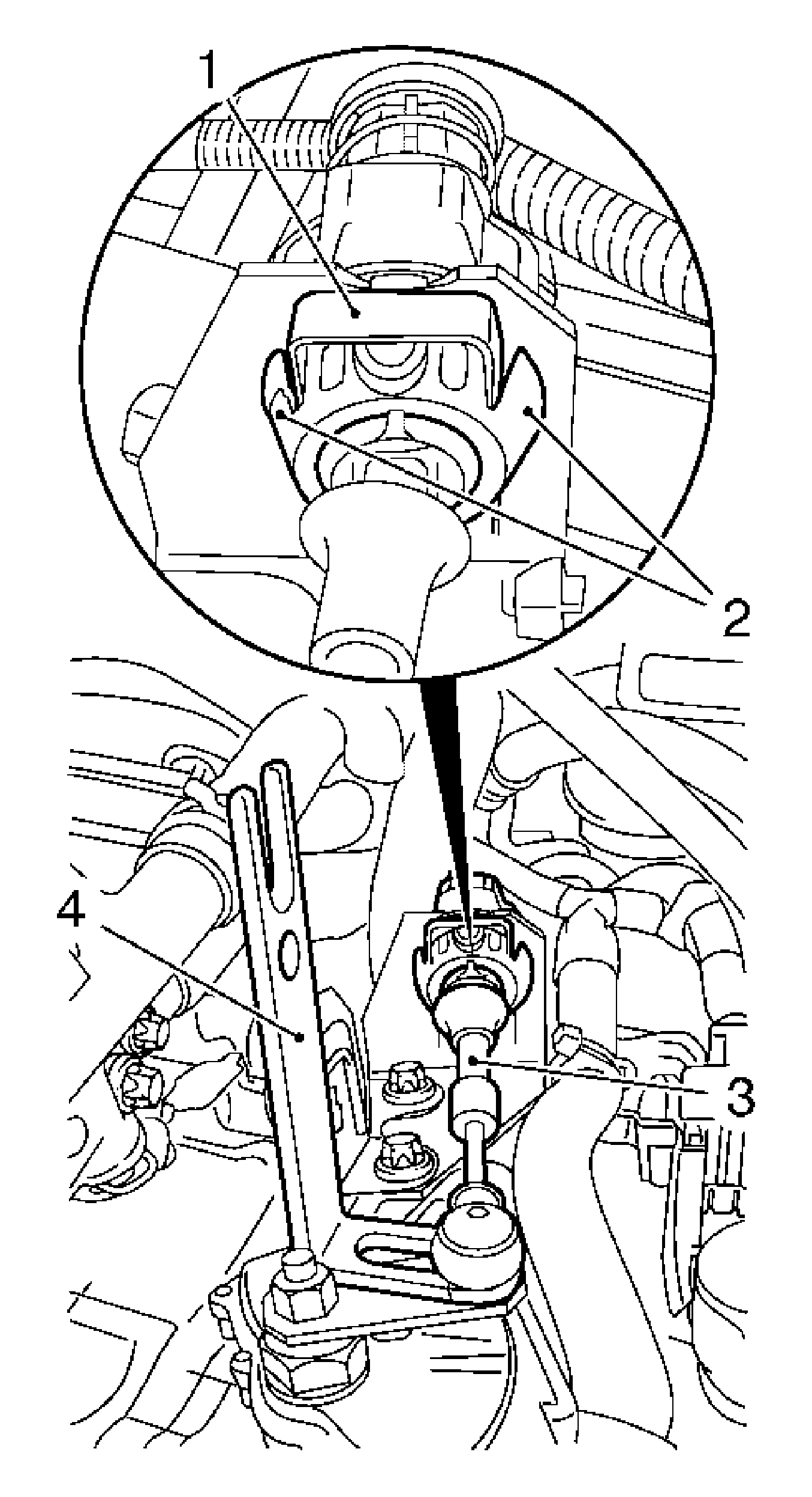 1
2
4
3