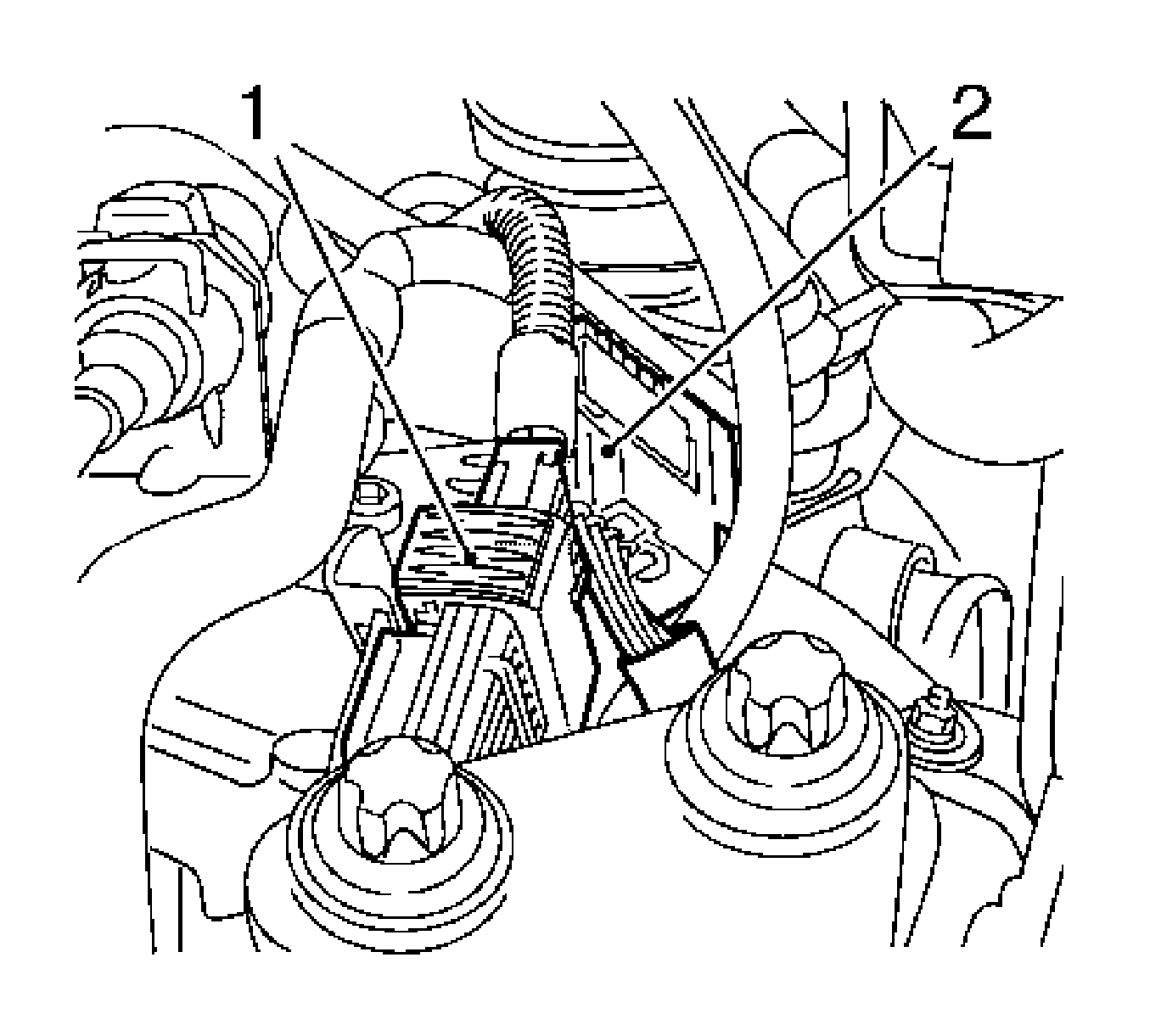 1
2