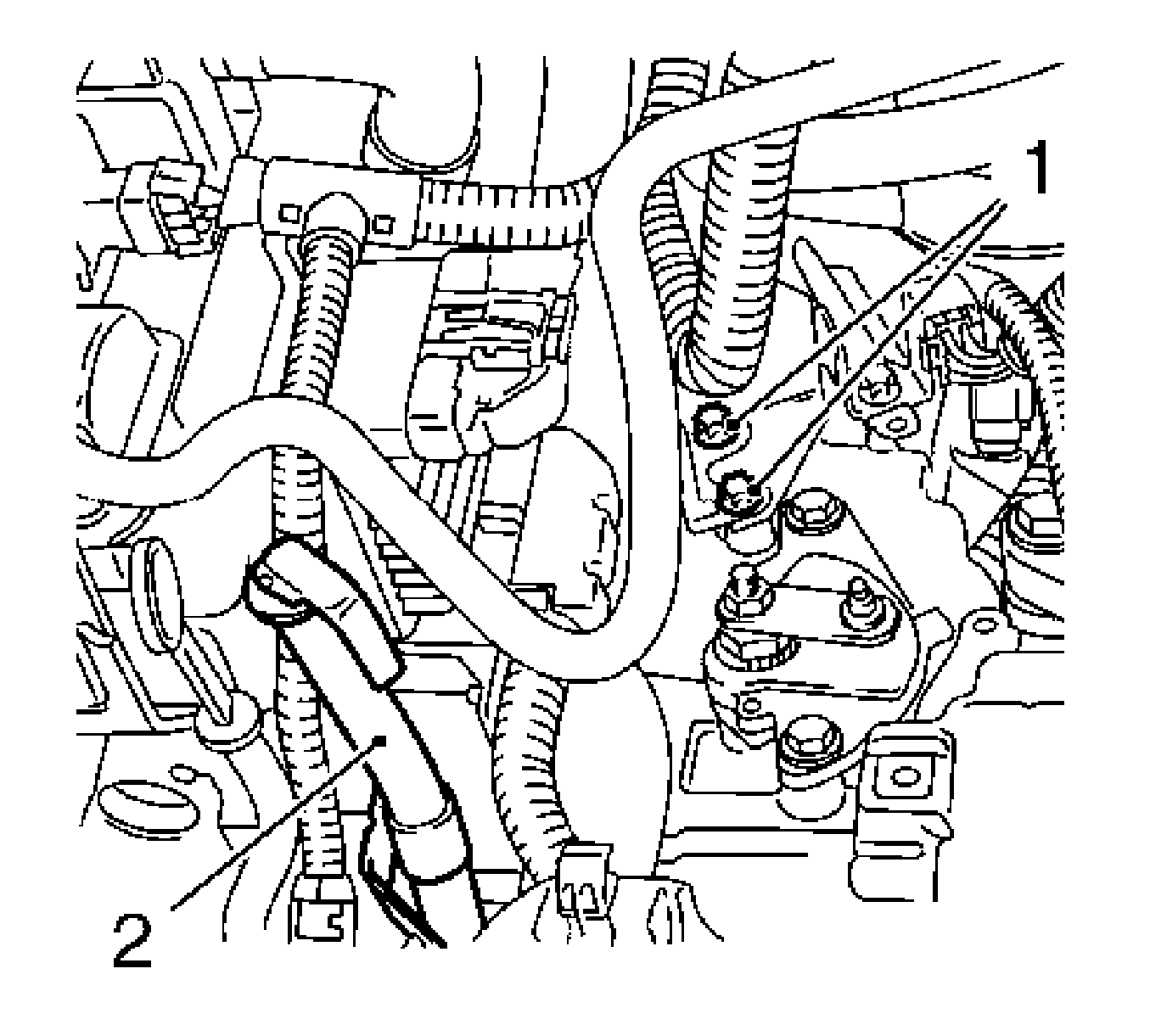 1

2