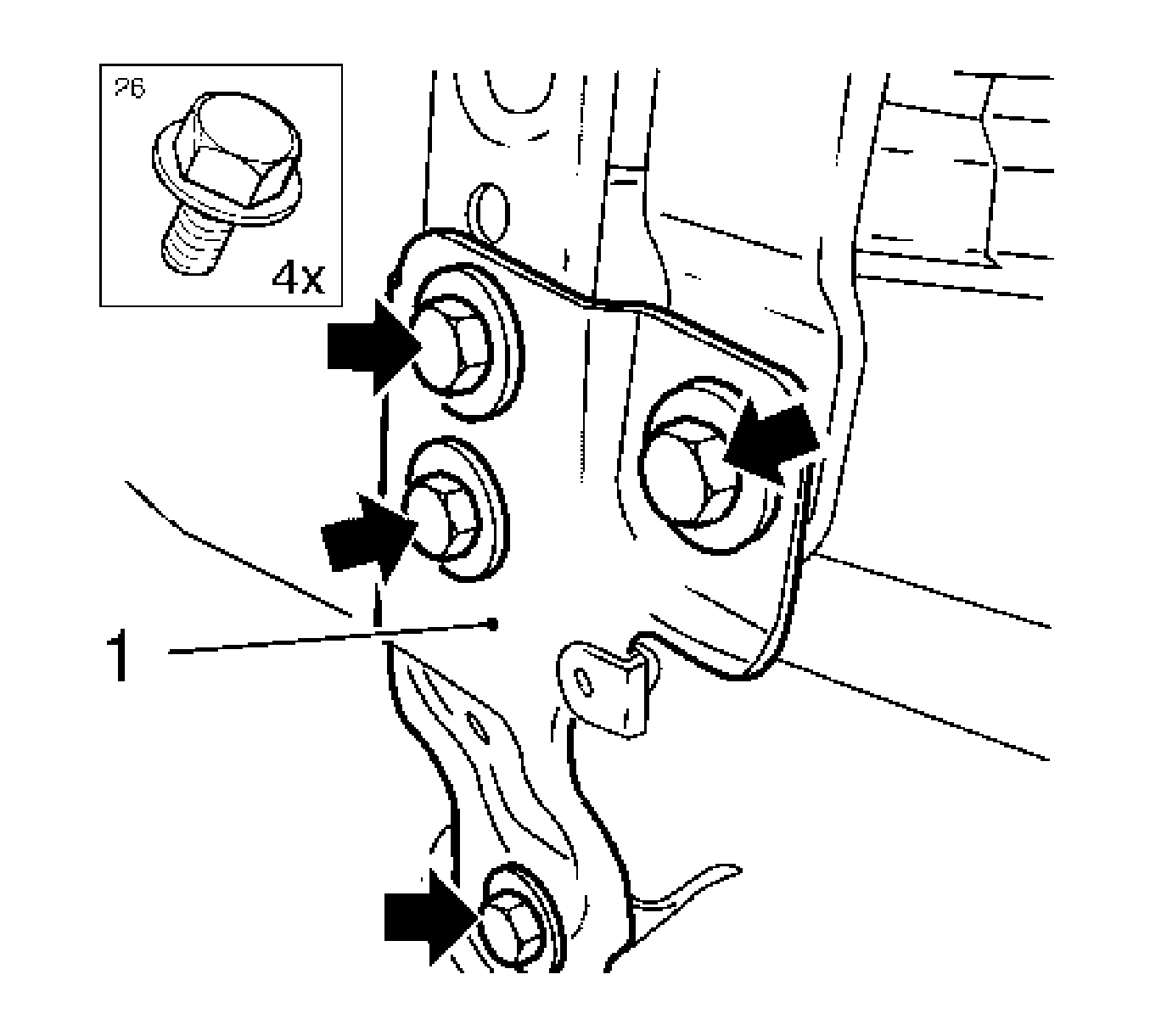 26
4x
1