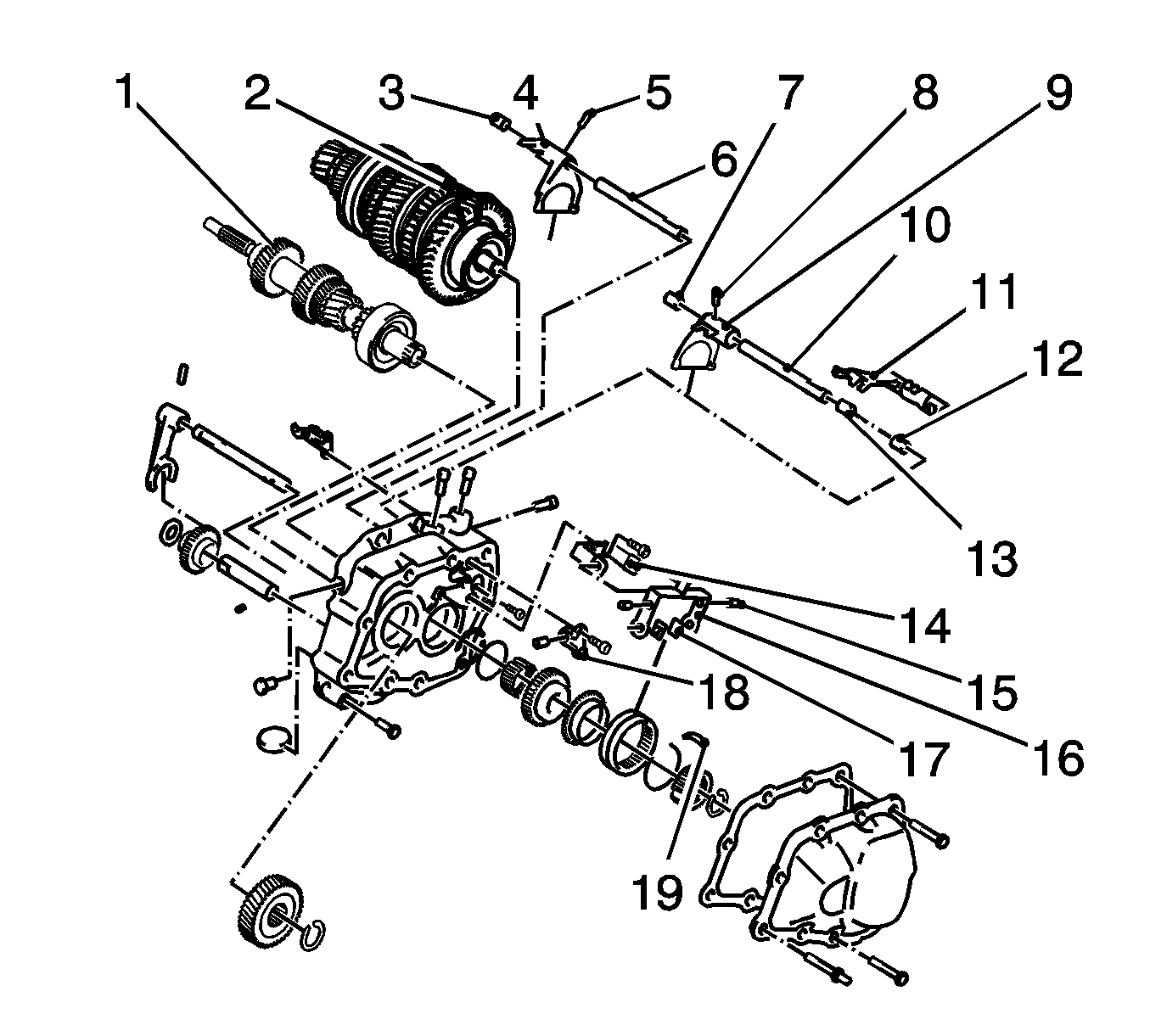 1
2
3
4
5
6
7
8
9
10
11
12
13
14
15
16
17
18
19