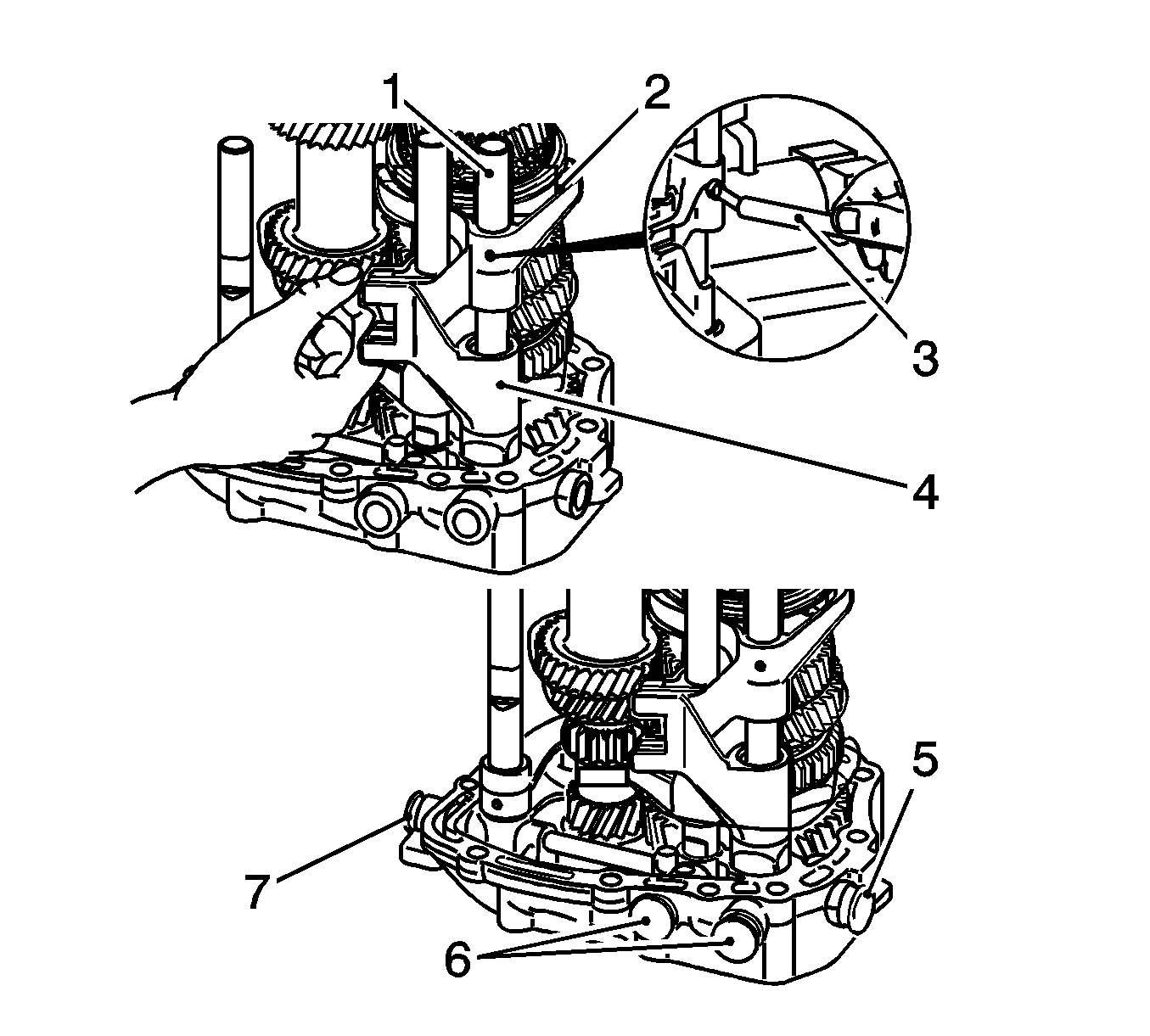 1
2
3
4
5
7
6