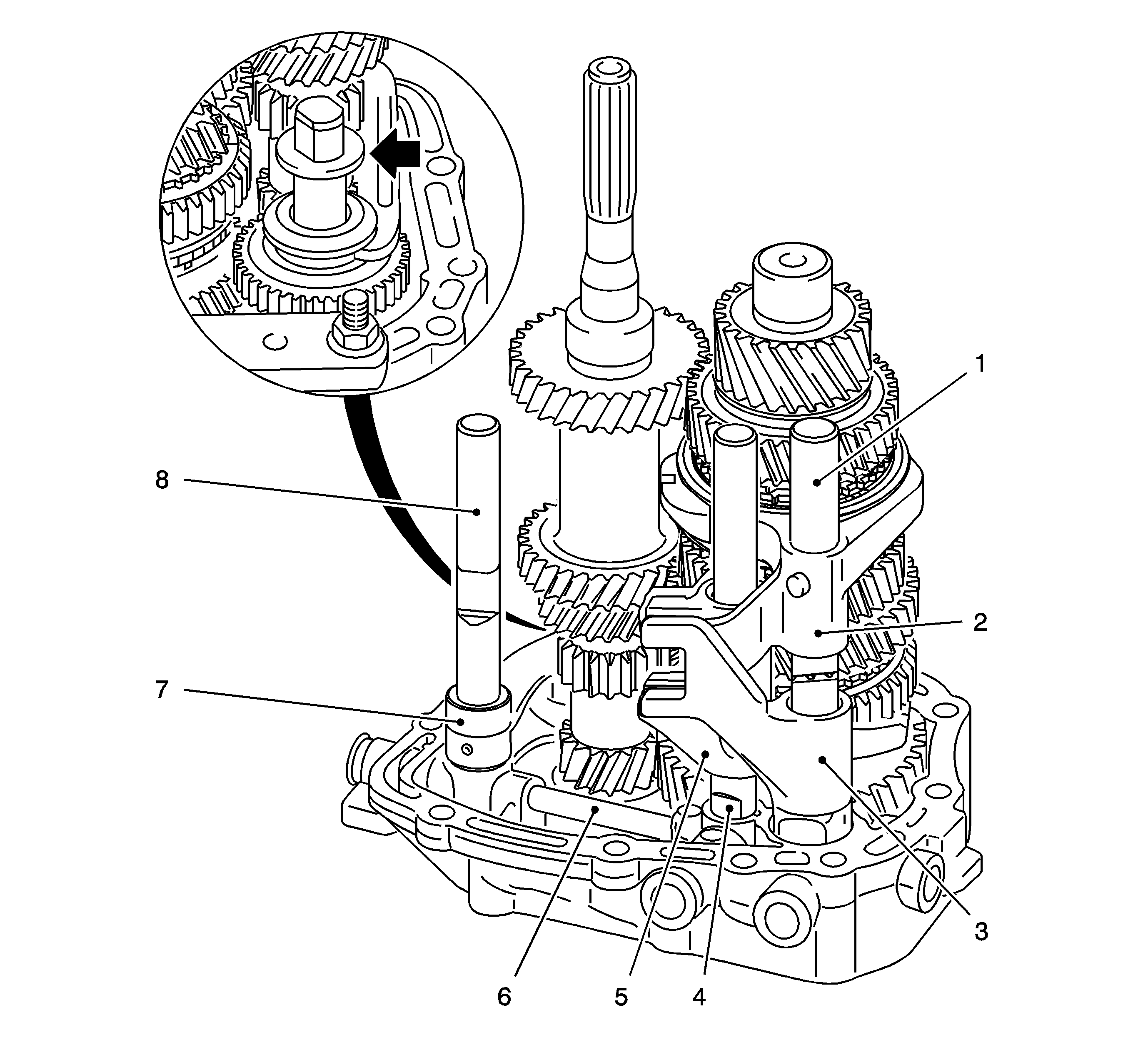 1
8
2
7
3
6
5
4