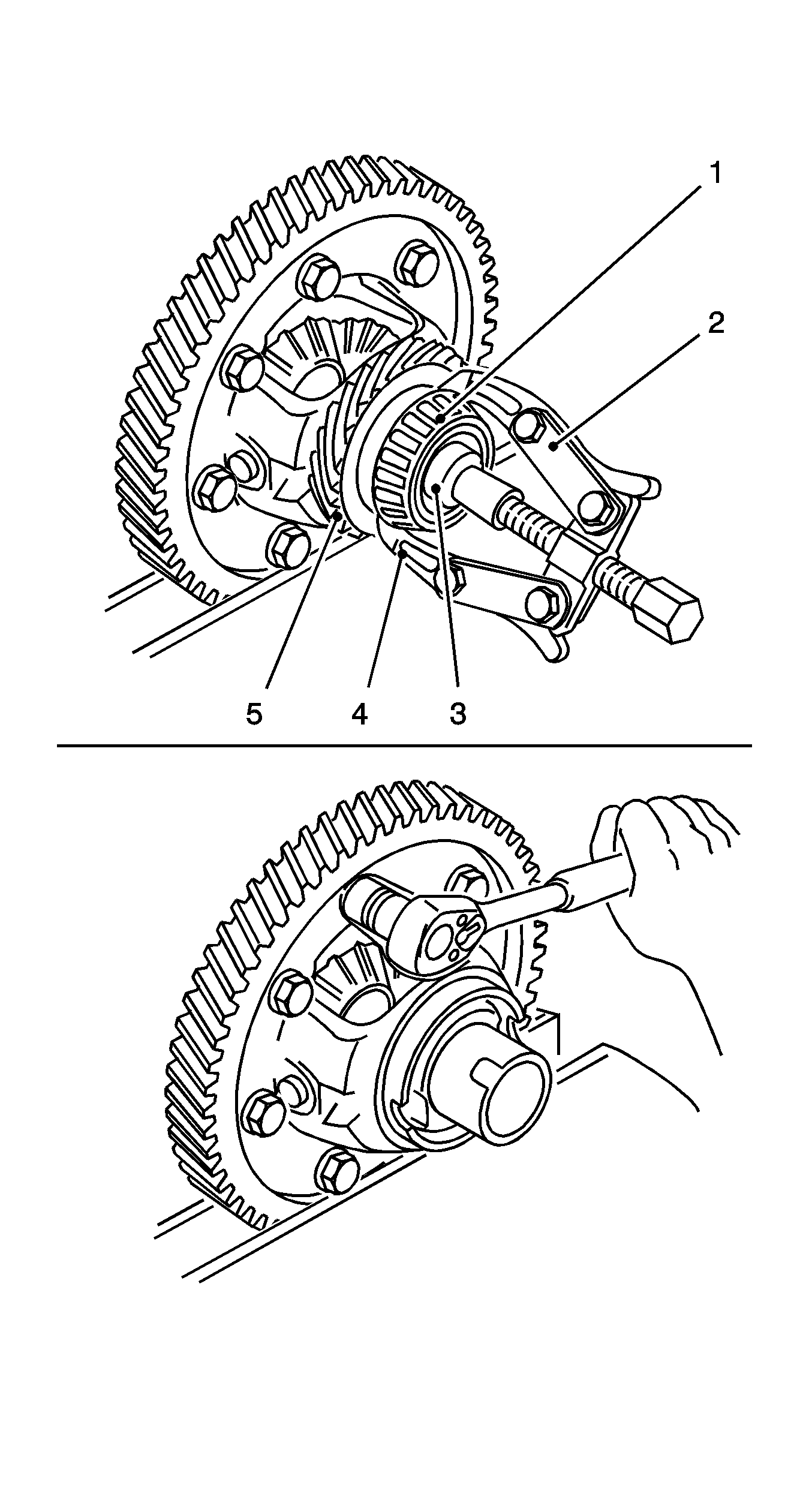 1
2
5
4
3