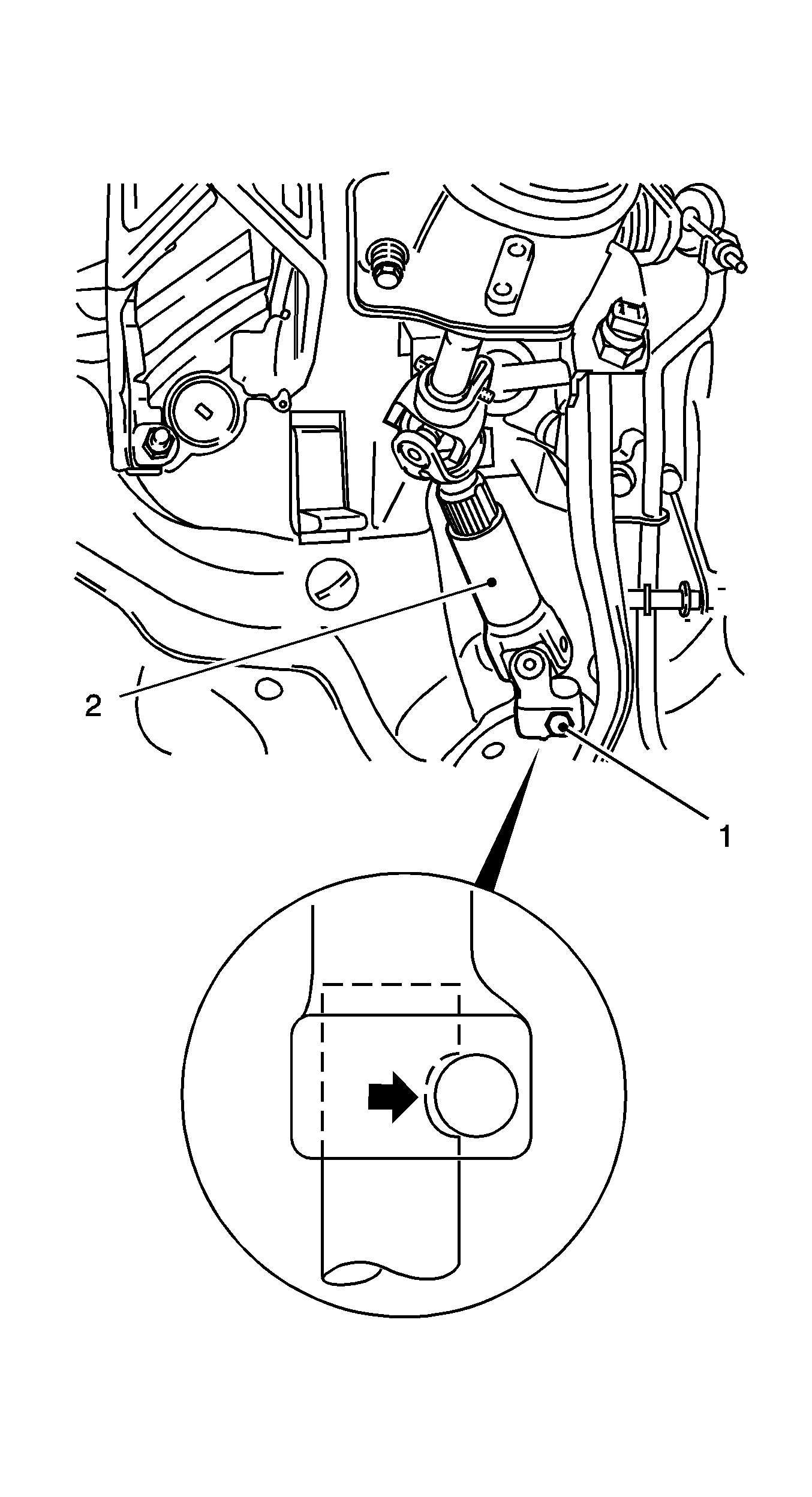 2

1