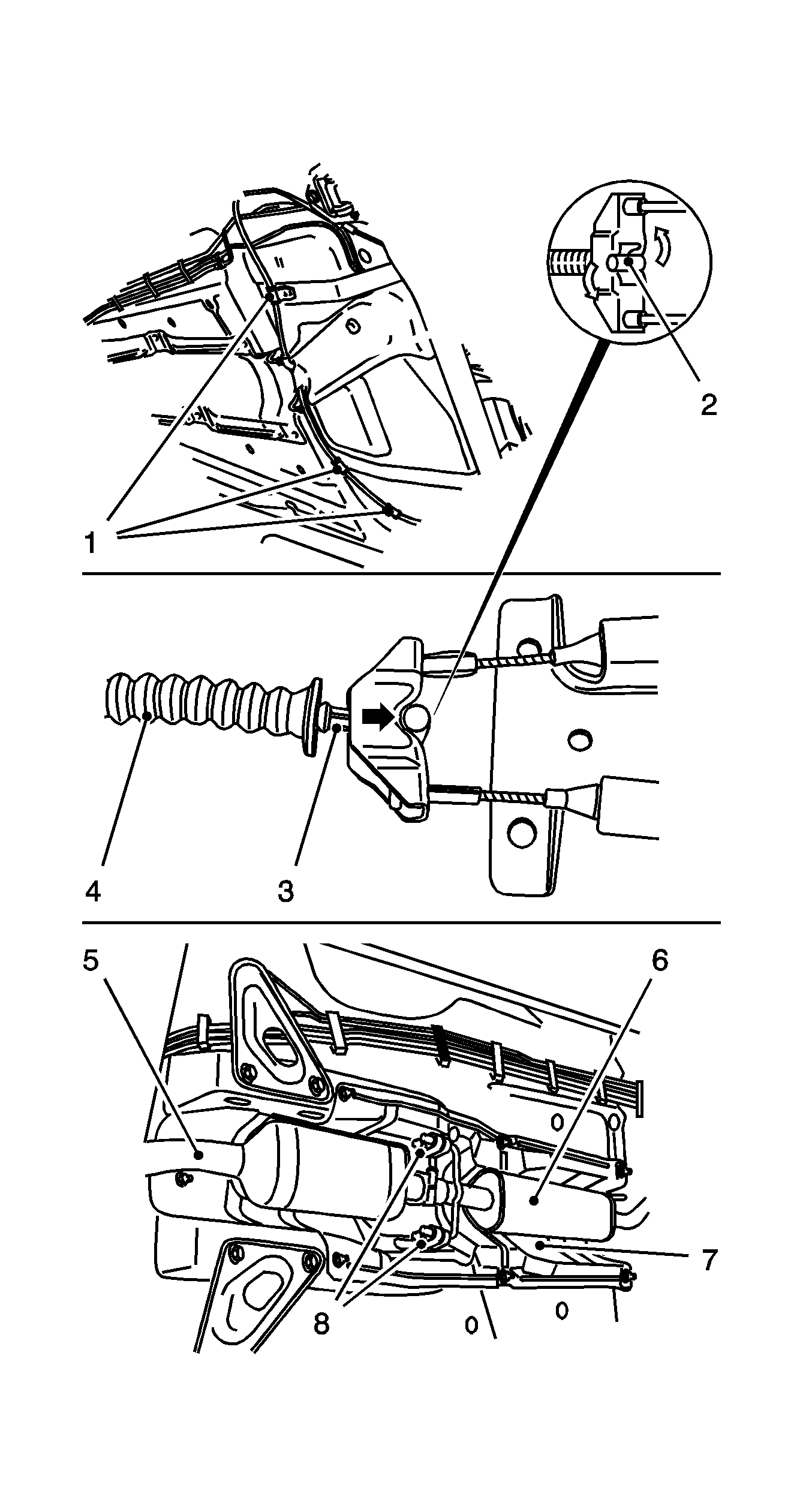 2

1

4

3

5

6

7

8