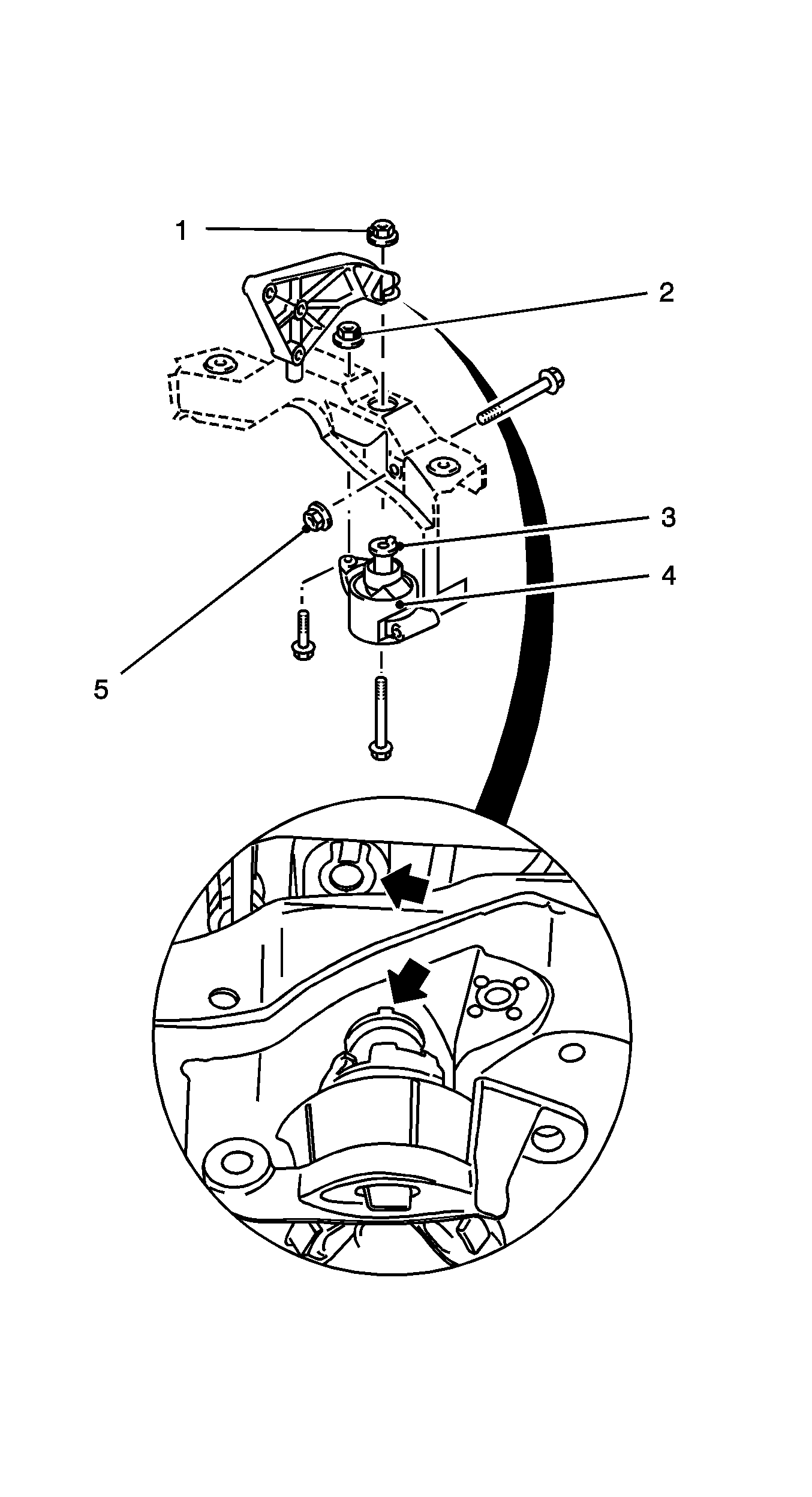 1
2
3
4
5