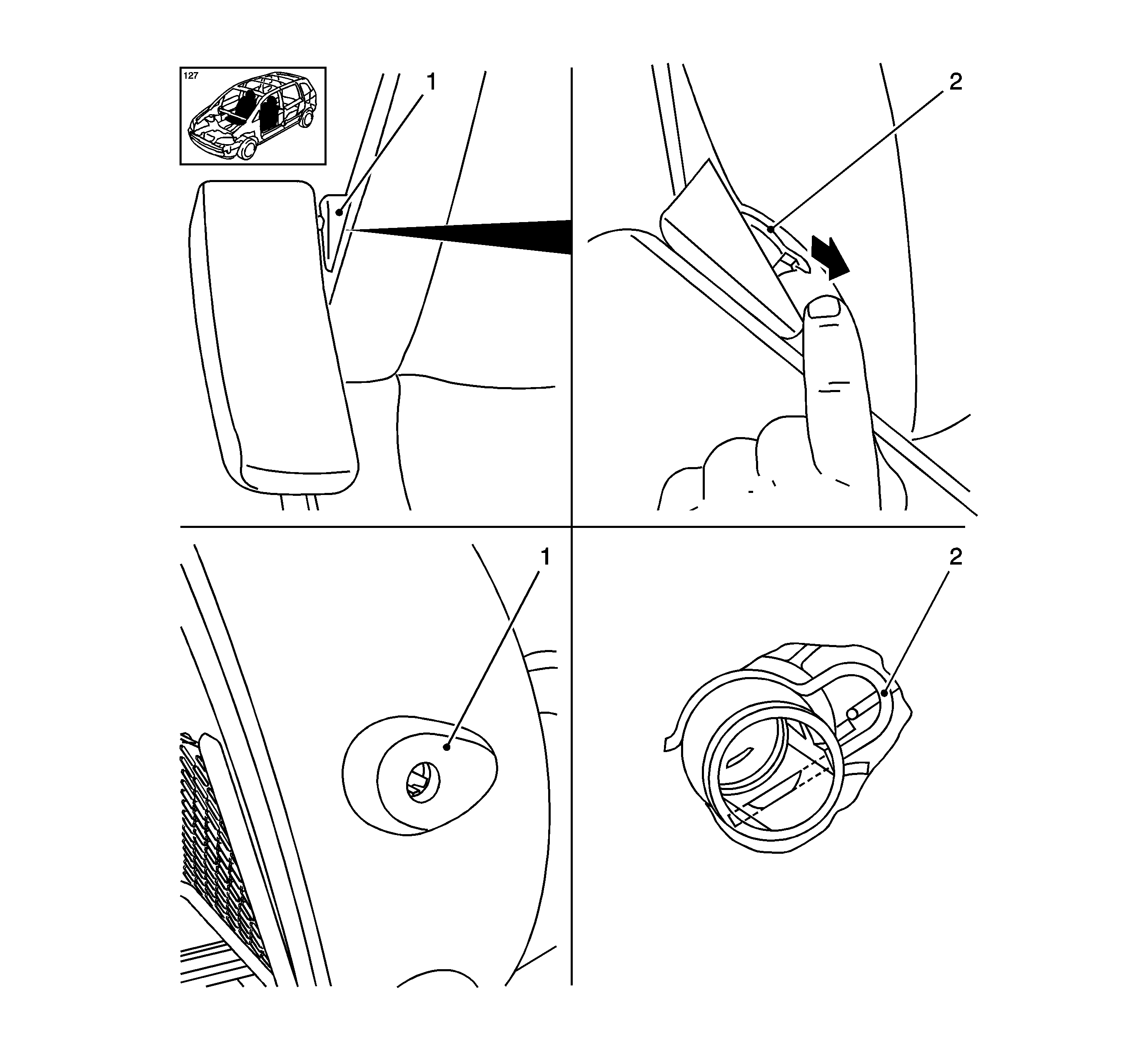 127

1

2

1

2