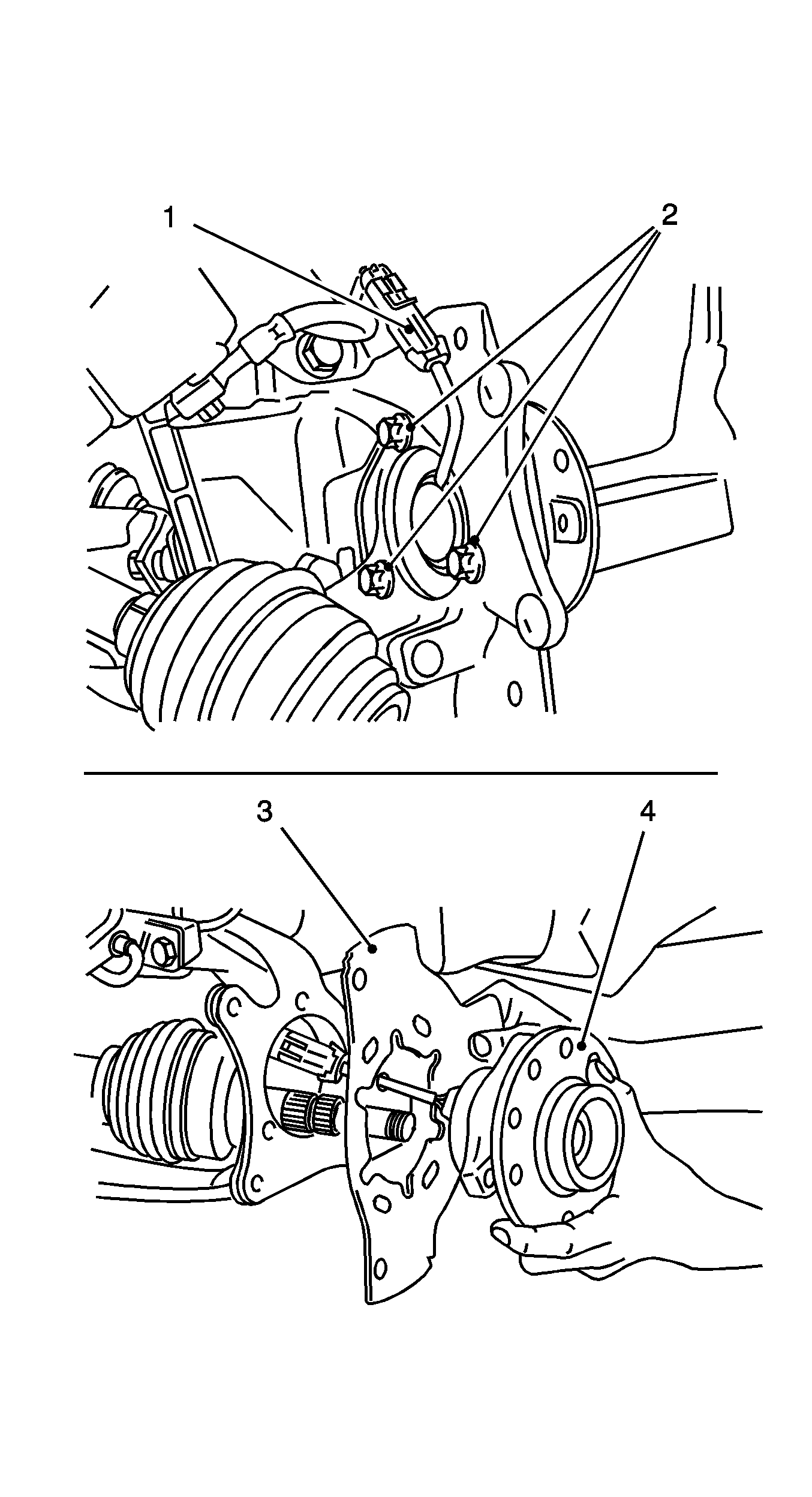 1
2
3
4